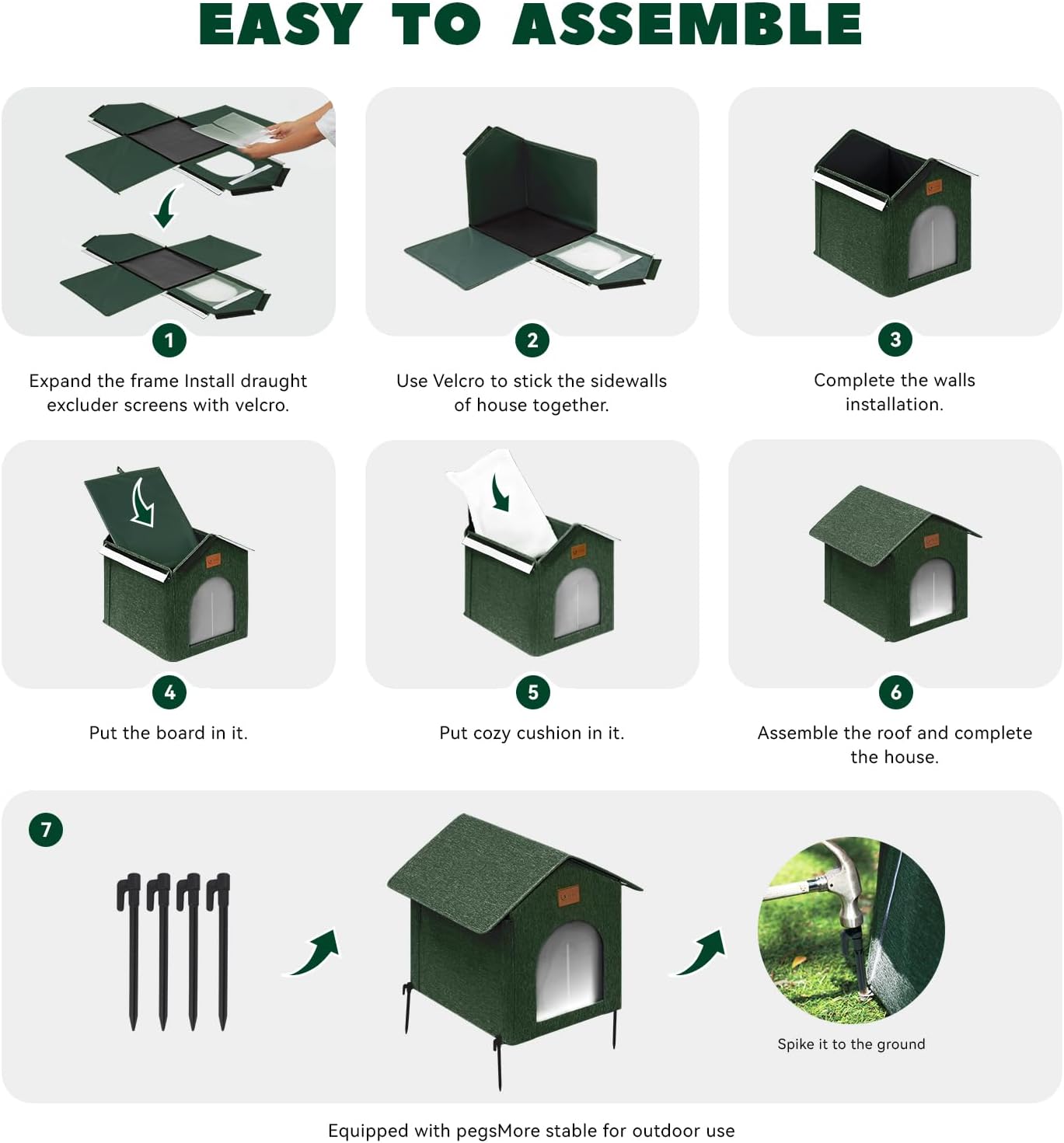 EASY TO ASSEMBLE

1
Expand the frame Install draught excluder screens with velcro.

2
Use Velcro to stick the sidewalls of house together.

3
Complete the walls installation.

4
Put the board in it.

5
Put cozy cushion in it.

6
Assemble the roof and complete the house.

7

Spike it to the ground

Equipped with pegsMore stable for outdoor use