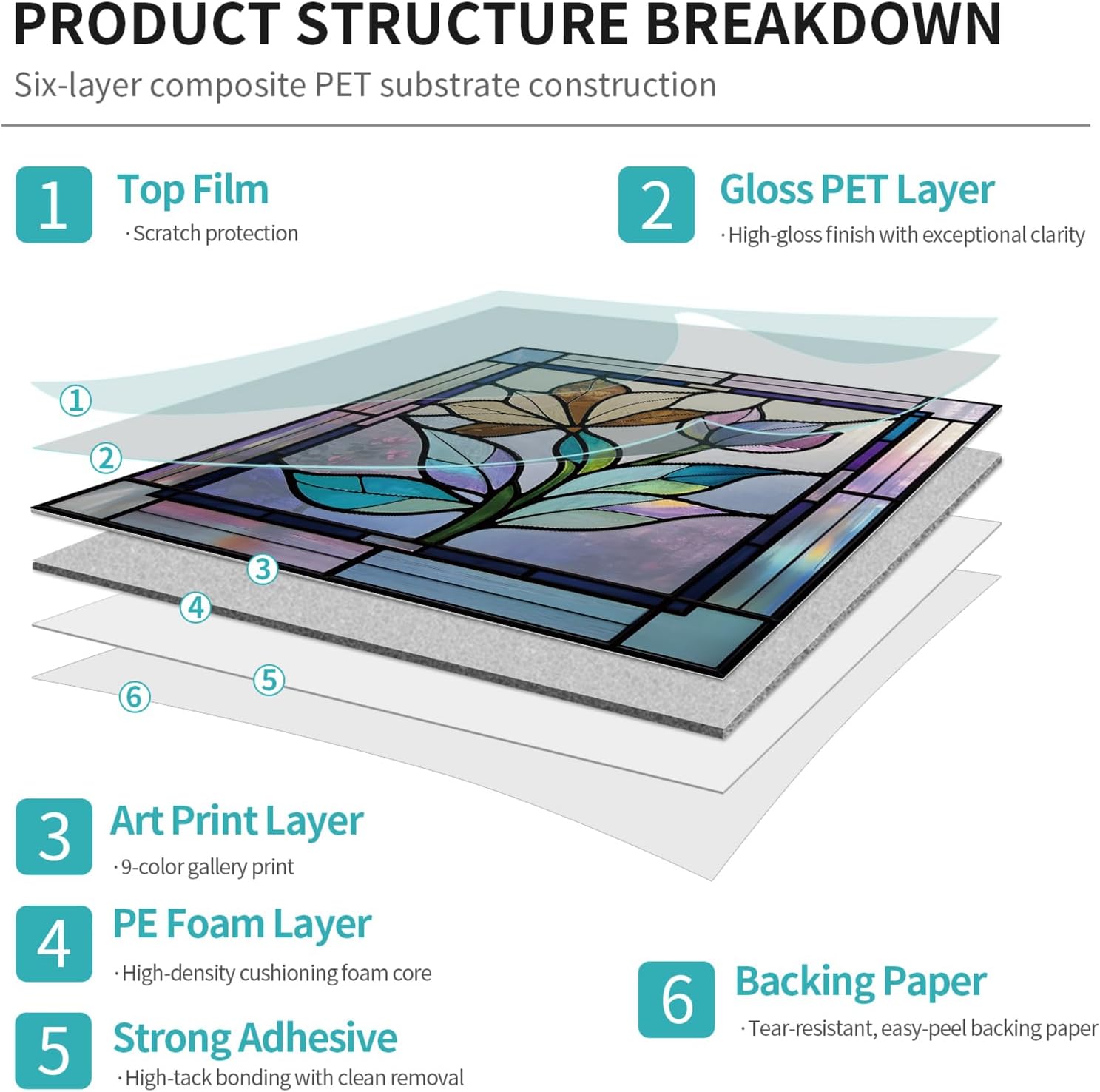 PRODUCT STRUCTURE BREAKDOWN

Six-layer composite PET substrate construction

1 Top Film
· Scratch protection

2 Gloss PET Layer
· High-gloss finish with exceptional clarity

①
②
③
④
⑤
⑥

3 Art Print Layer
· 9-color gallery print

4 PE Foam Layer
· High-density cushioning foam core

5 Strong Adhesive
· High-tack bonding with clean removal

6 Backing Paper
· Tear-resistant, easy-peel backing paper