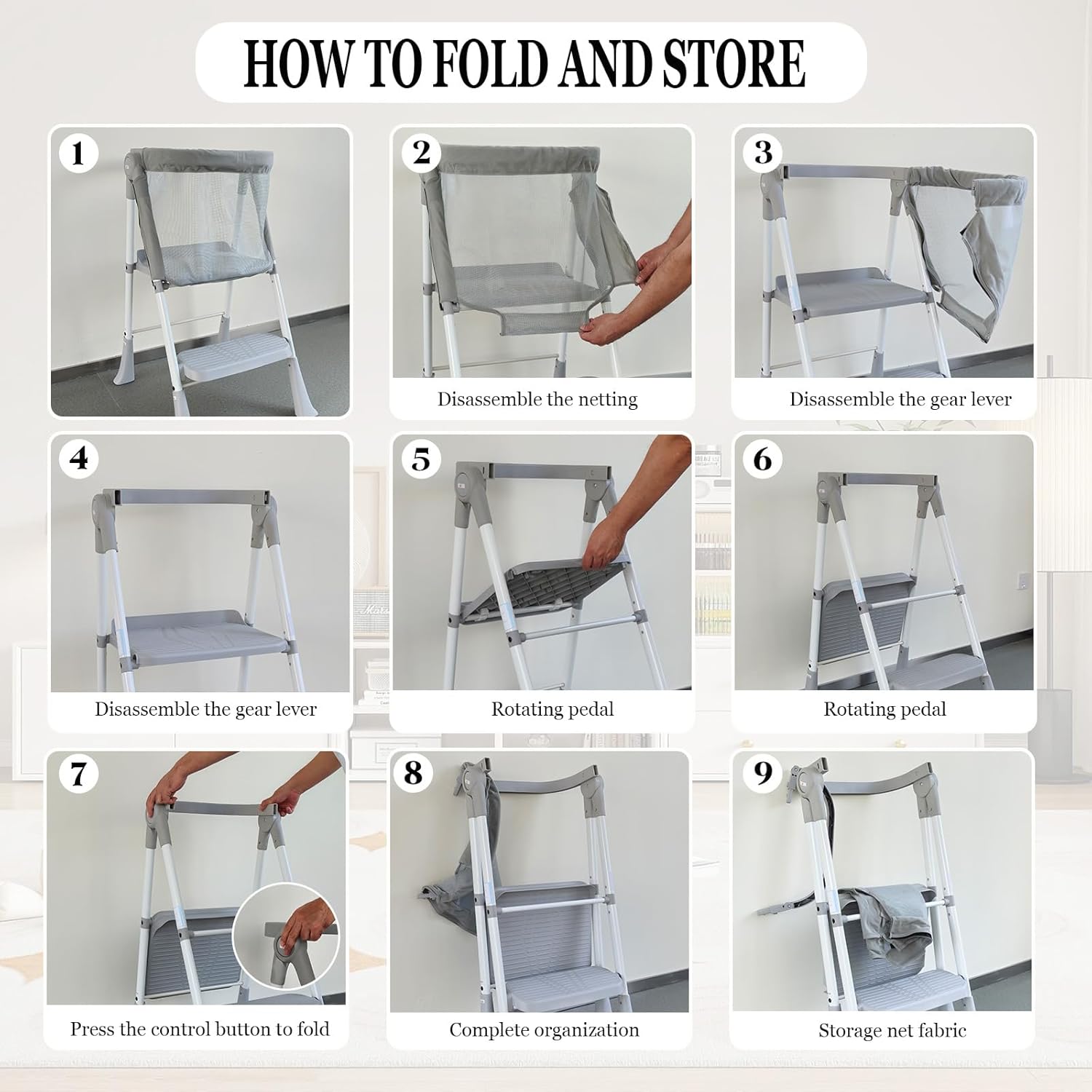 HOW TO FOLD AND STORE

1

2

Disassemble the netting

3

Disassemble the gear lever

4

Disassemble the gear lever

5

Rotating pedal

6

Rotating pedal

7

Press the control button to fold

8

Complete organization

9

Storage net fabric