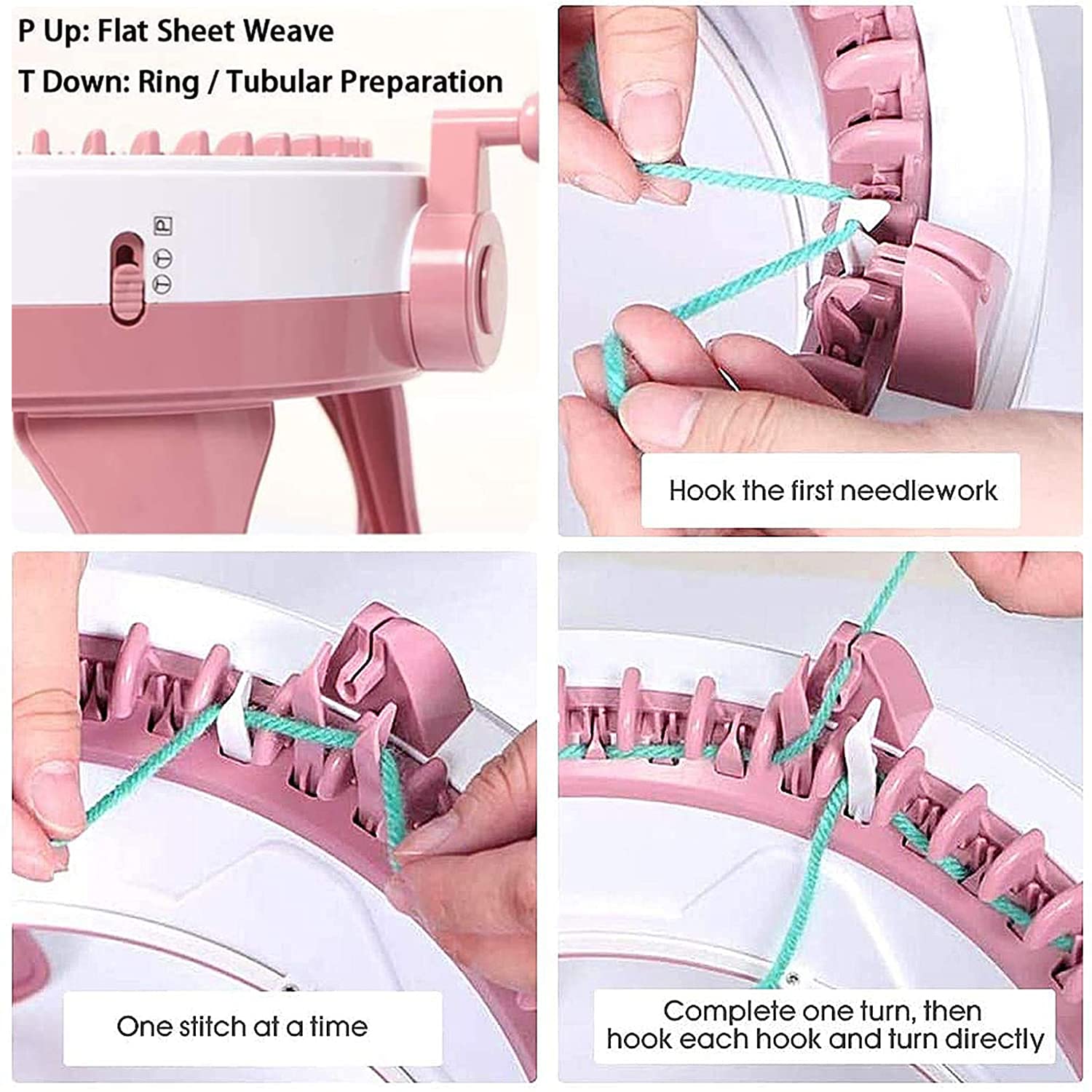 P Up: Flat Sheet Weave
T Down: Ring / Tubular Preparation

P
T
T

Hook the first needlework

One stitch at a time

Complete one turn, then hook each hook and turn directly