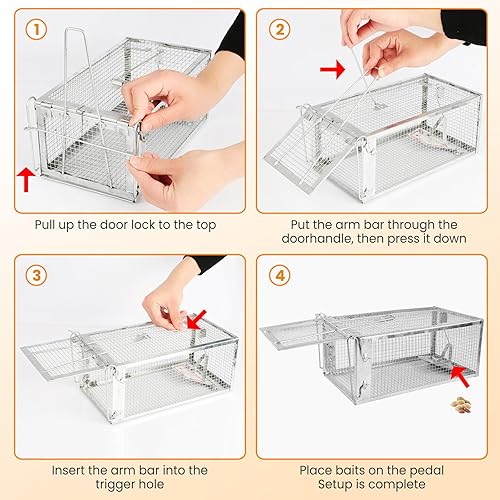 1

Pull up the door lock to the top

2

Put the arm bar through the doorhandle, then press it down

3

Insert the arm bar into the trigger hole

4

Place baits on the pedal
Setup is complete