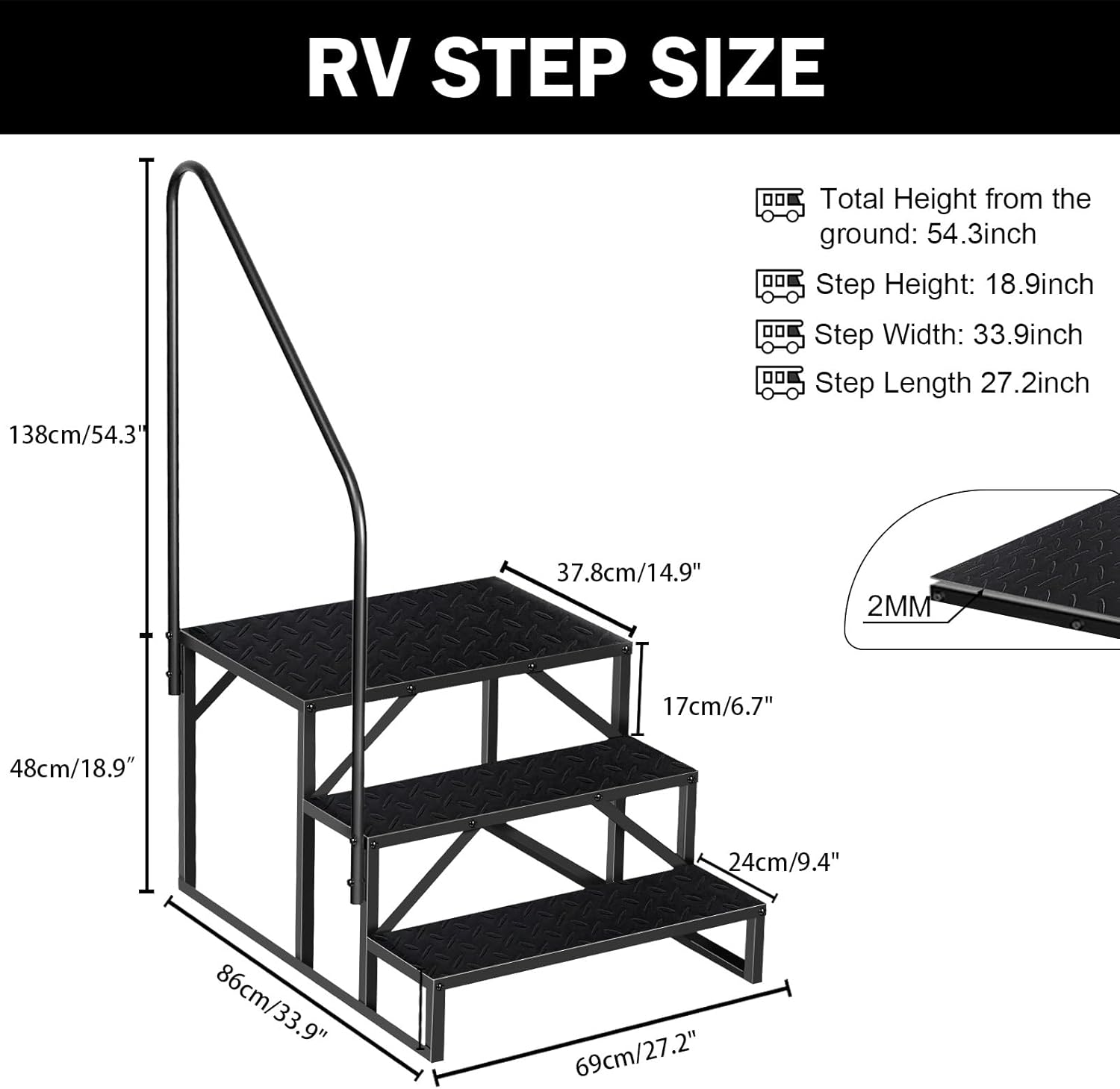 RV STEP SIZE

Total Height from the ground: 54.3inch

Step Height: 18.9inch

Step Width: 33.9inch

Step Length 27.2inch

138cm/54.3"

37.8cm/14.9"

2MM

17cm/6.7"

48cm/18.9"

24cm/9.4"

86cm/33.9"

69cm/27.2"