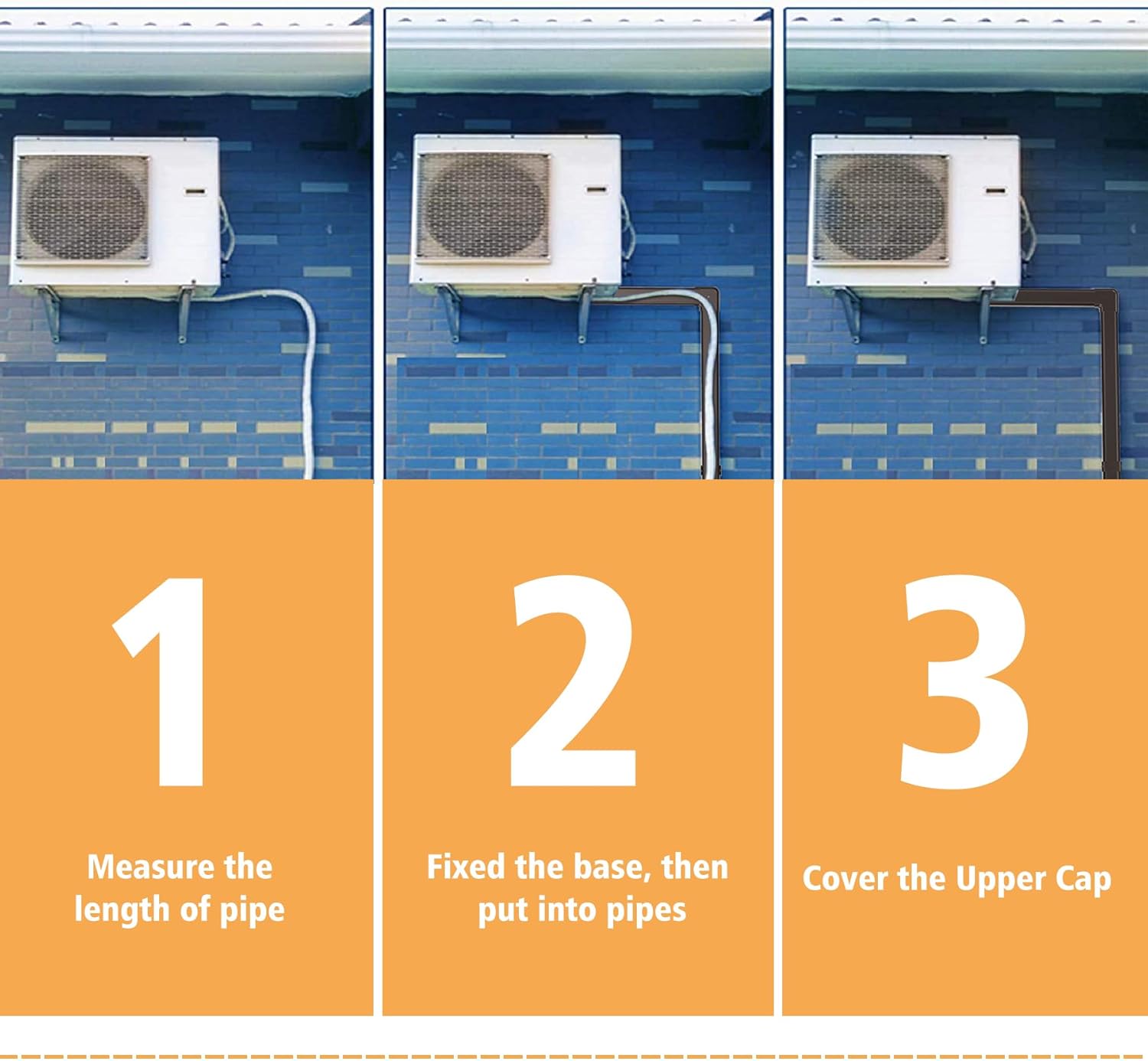 1

Measure the length of pipe

2

Fixed the base, then put into pipes

3

Cover the Upper Cap