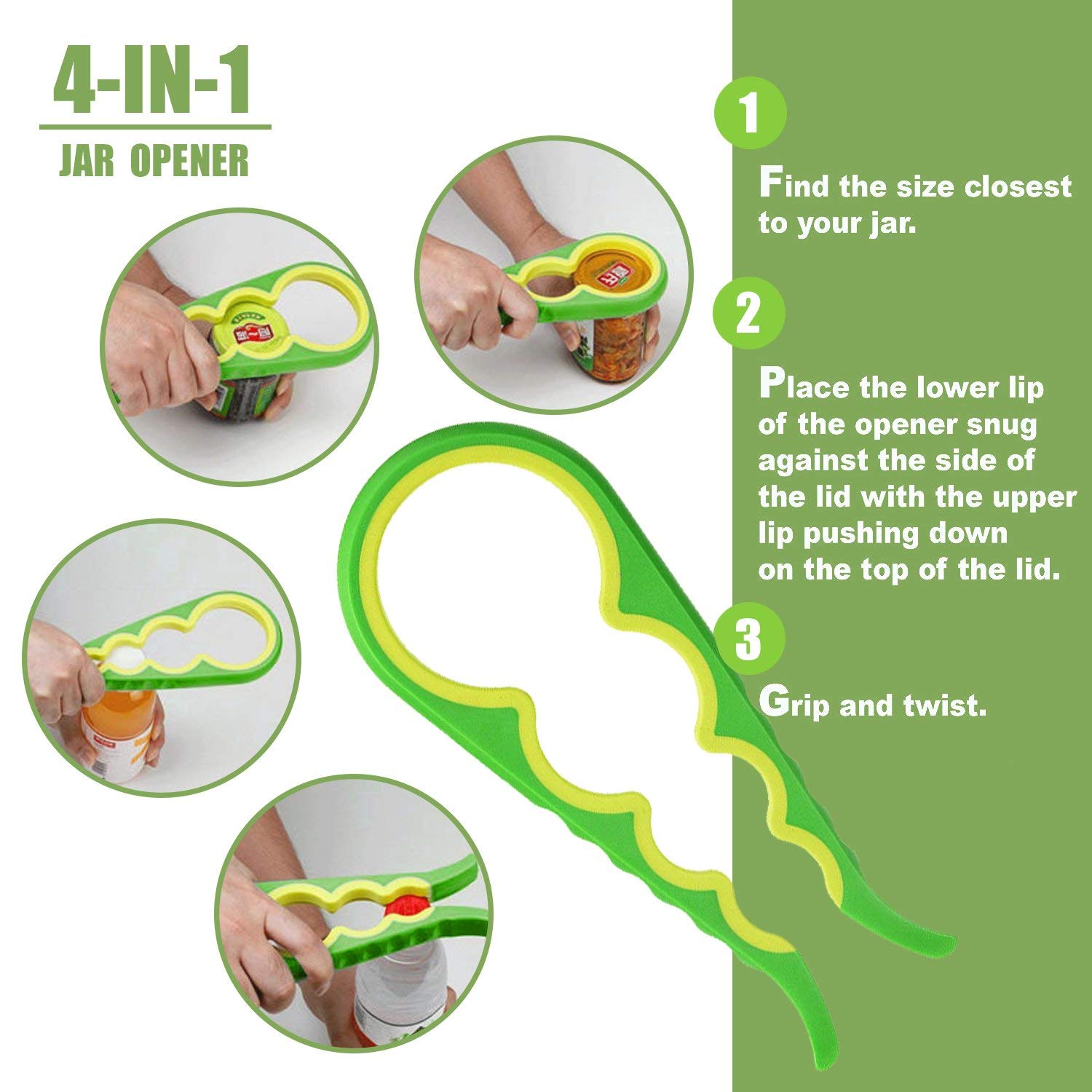 4-IN-1
JAR OPENER

1

Find the size closest to your jar.

2

Place the lower lip of the opener snug against the side of the lid with the upper lip pushing down on the top of the lid.

3

Grip and twist.