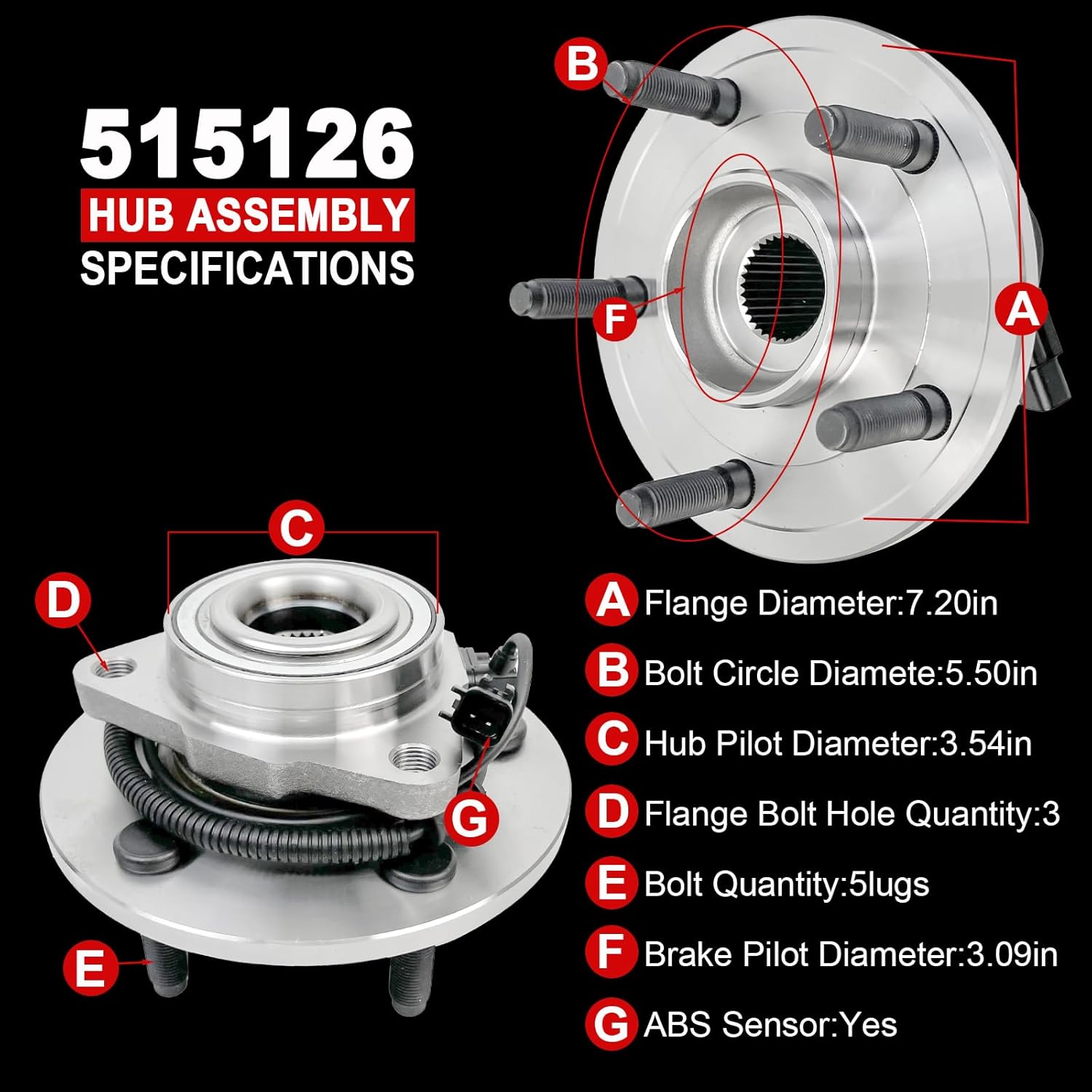 515126
HUB ASSEMBLY
SPECIFICATIONS

B

F

A

C

D

G

E

A Flange Diameter:7.20in
B Bolt Circle Diamete:5.50in
C Hub Pilot Diameter:3.54in
D Flange Bolt Hole Quantity:3
E Bolt Quantity:5lugs
F Brake Pilot Diameter:3.09in
G ABS Sensor:Yes