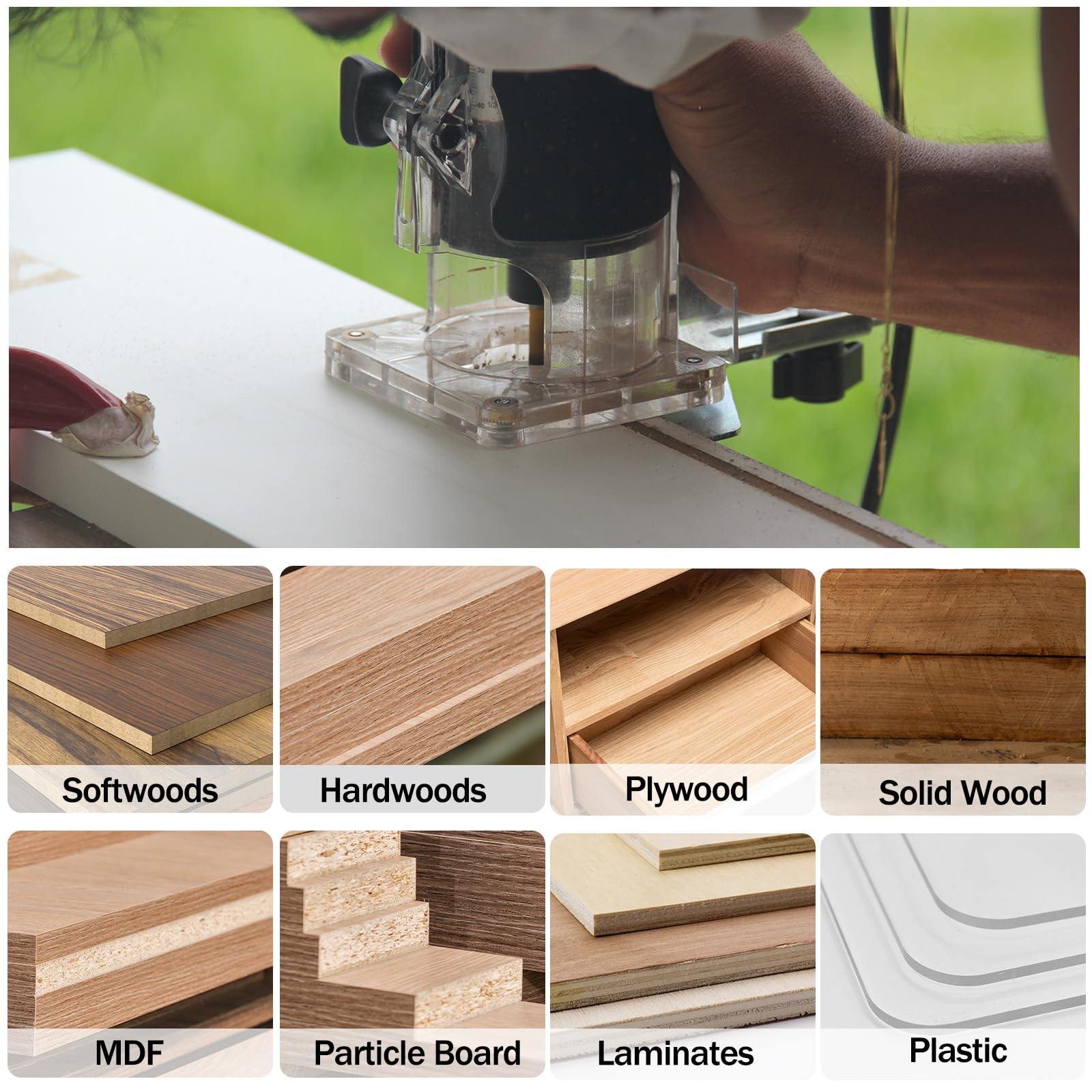 Softwoods
Hardwoods
Plywood
Solid Wood
MDF
Particle Board
Laminates
Plastic