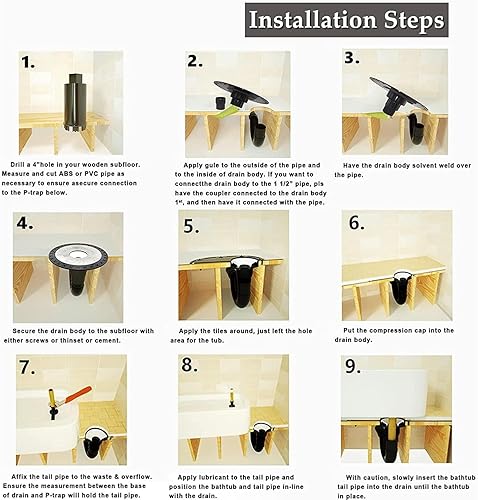 Installation Steps

1.

Drill a 4"hole in your wooden subfloor. Measure and cut ABS or PVC pipe as necessary to ensure asecure connection to the P-trap below.

2.

Apply gule to the outside of the pipe and to the inside of drain body. If you want to connectthe drain body to the 1 1/2" pipe, pls have the coupler connected to the drain body 1st, and then have it connected with the pipe.

3.

Have the drain body solvent weld over the pipe.

4.

Secure the drain body to the subfloor with either screws or thinset or cement.

5.

Apply the tiles around, just left the hole area for the tub.

6.

Put the compression cap into the drain body.

7.

Affix the tail pipe to the waste & overflow. Ensure the measurement between the base of drain and P-trap will hold the tail pipe.

8.

Apply lubricant to the tail pipe and position the bathtub and tail pipe in-line with the drain.

9.

With caution, slowly insert the bathtub tail pipe into the drain until the bathtub in place.