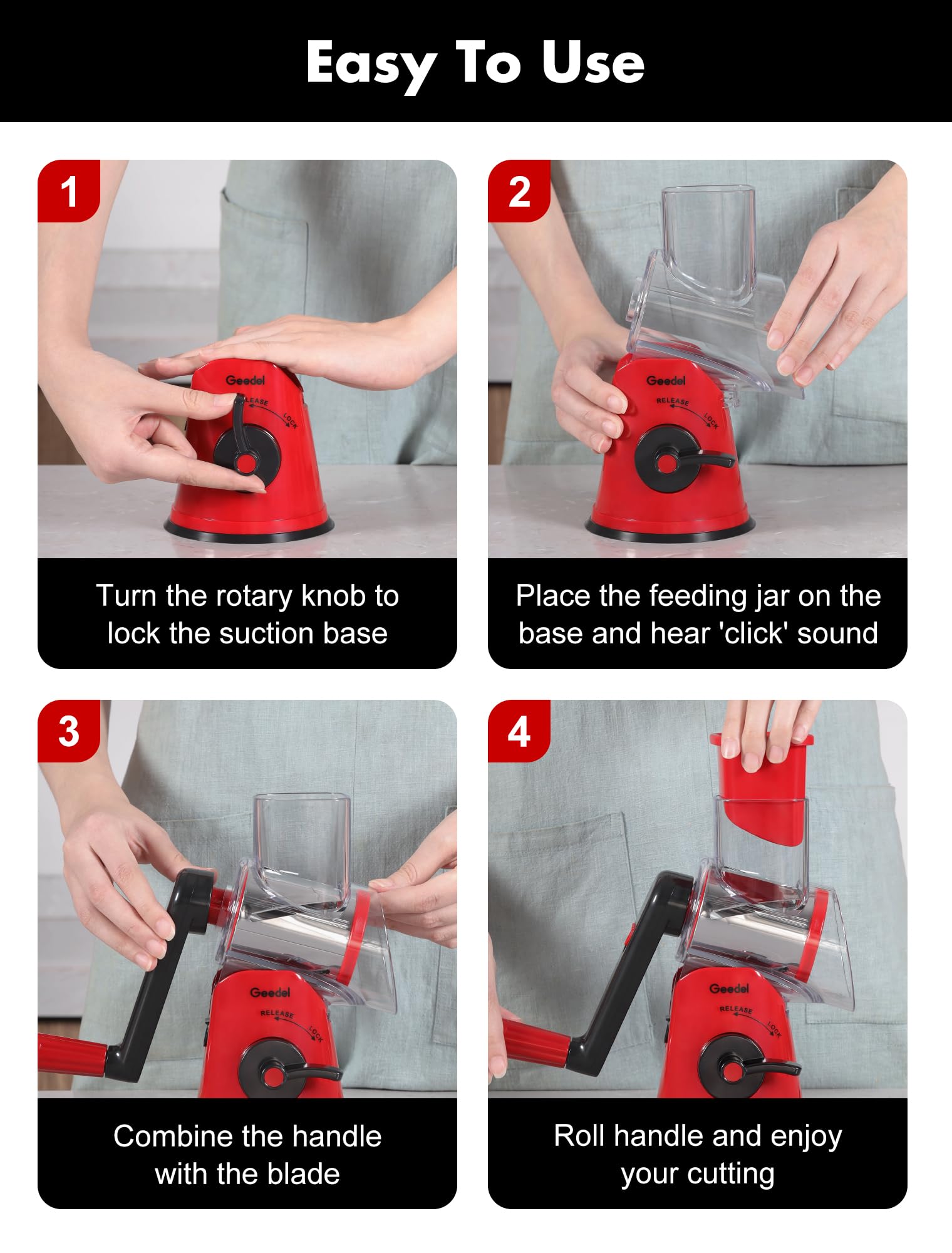 Easy To Use

1

Geedel
RELEASE
LOCK

Turn the rotary knob to lock the suction base

2

Geedel
RELEASE
LOCK

Place the feeding jar on the base and hear 'click' sound

3

Geedel
RELEASE
LOCK

Combine the handle with the blade

4

Geedel
RELEASE
LOCK

Roll handle and enjoy your cutting