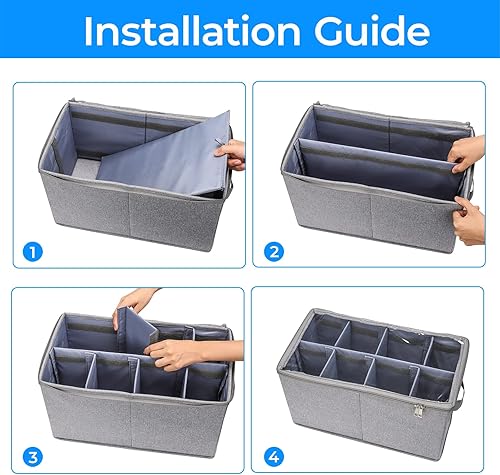 Installation Guide

1

2

3

4