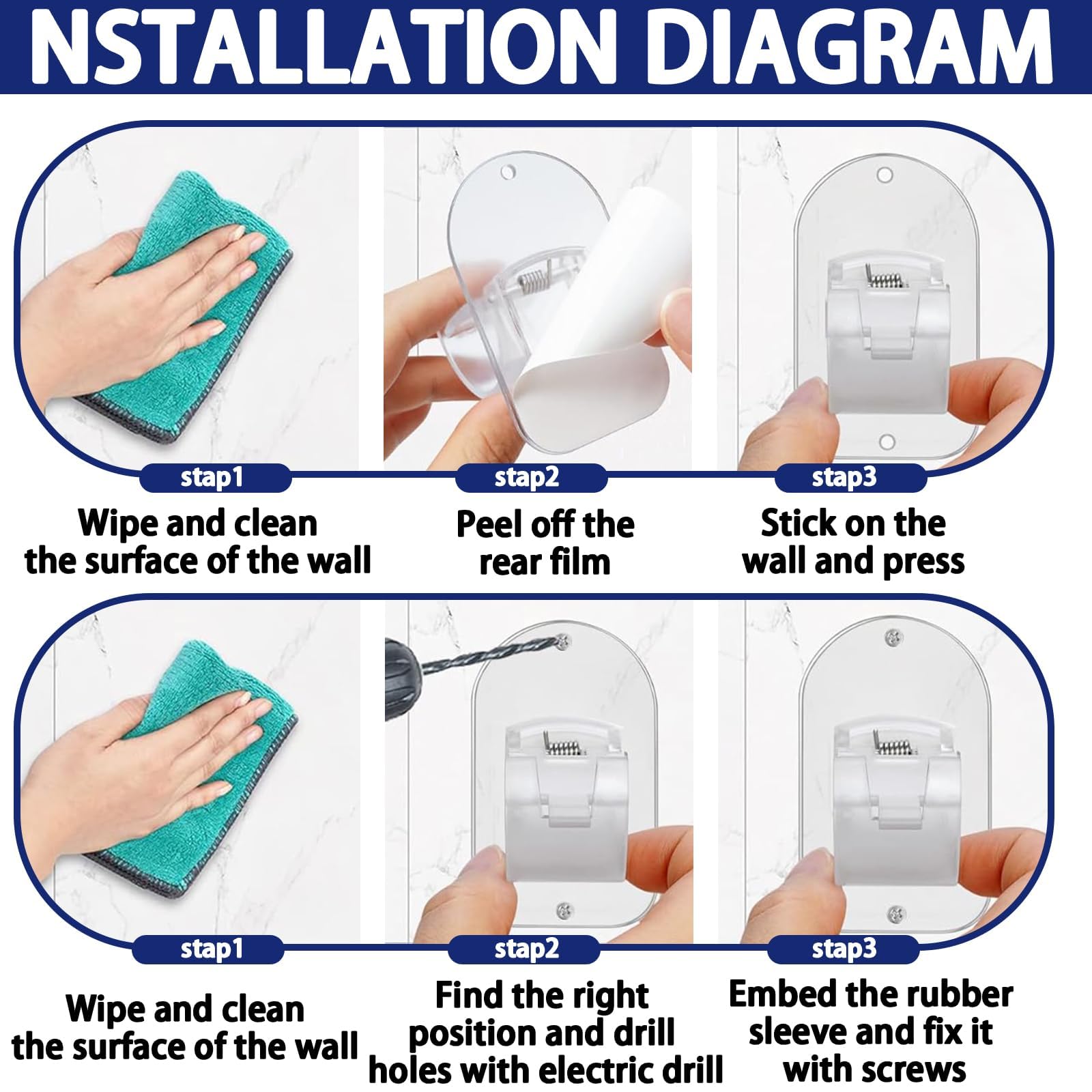 NSTALLATION DIAGRAM

stap1
Wipe and clean the surface of the wall

stap2
Peel off the rear film

stap3
Stick on the wall and press

stap1
Wipe and clean the surface of the wall

stap2
Find the right position and drill holes with electric drill

stap3
Embed the rubber sleeve and fix it with screws