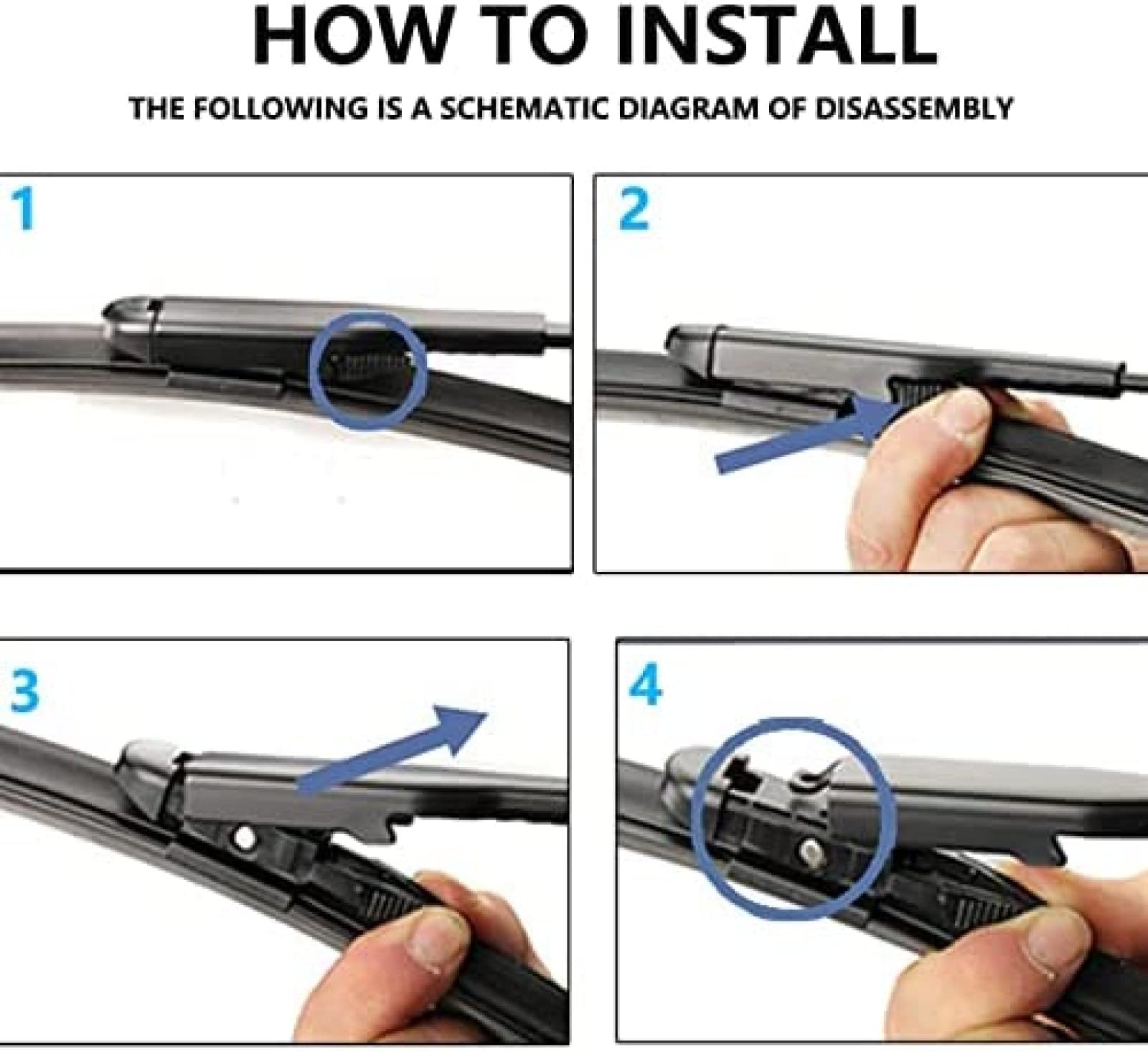 HOW TO INSTALL

THE FOLLOWING IS A SCHEMATIC DIAGRAM OF DISASSEMBLY

1

2

3

4