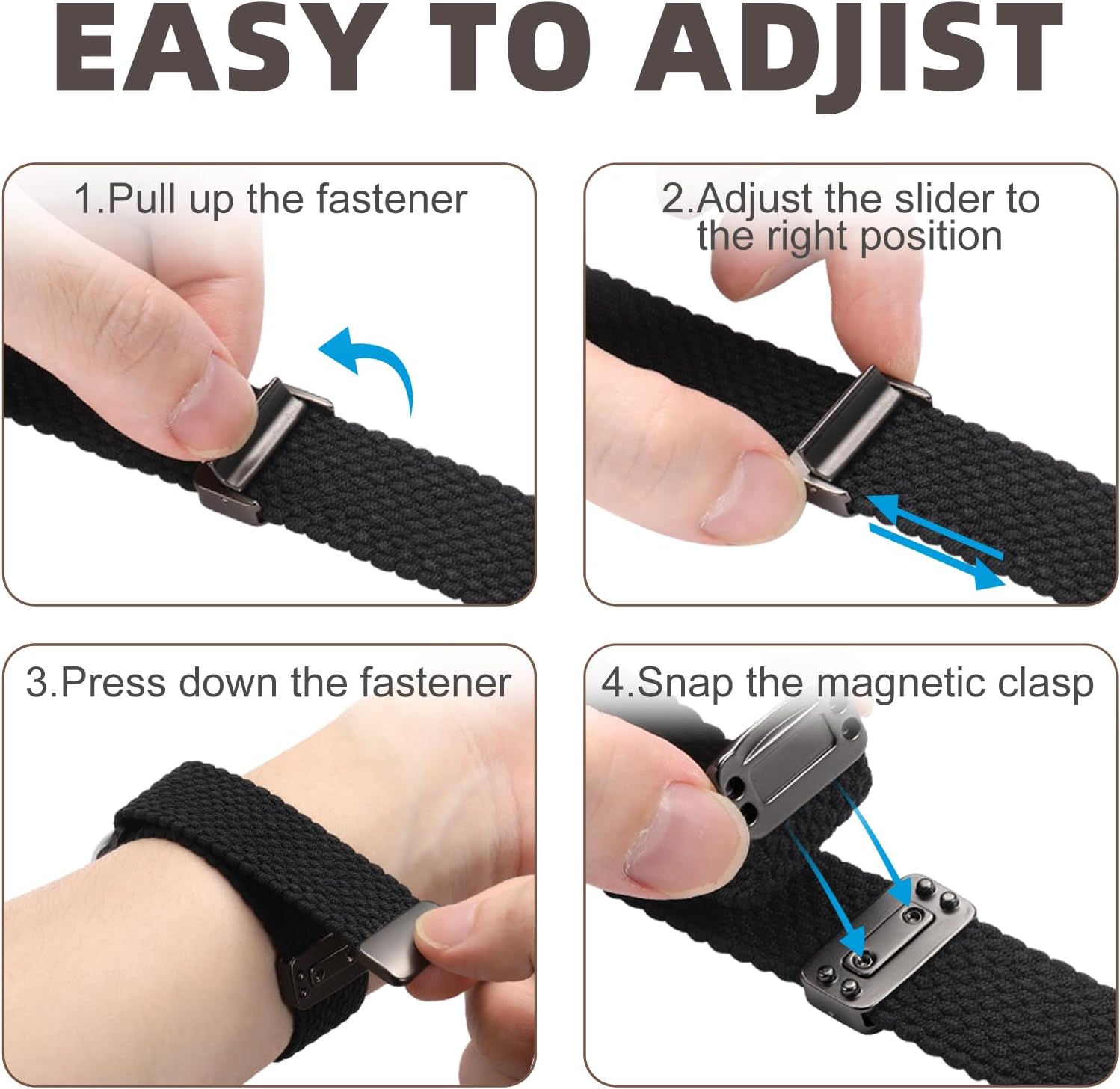 EASY TO ADJIST

1.Pull up the fastener

2.Adjust the slider to the right position

3.Press down the fastener

4.Snap the magnetic clasp