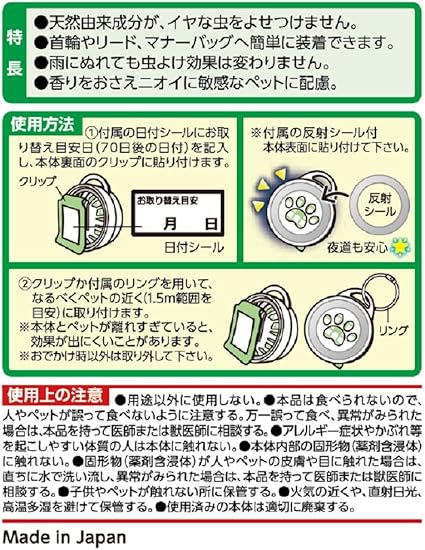 特長

●天然由来成分が、イヤな虫をよせつけません。
●首輪やリード、マナーバッグへ簡単に装着できます。
●雨にぬれても虫よけ効果は変わりません。
●香りをおさえニオイに敏感なペットに配慮。

使用方法

①付属の日付シールにお取り替え目安日（70日後の日付）を記入し、本体裏面のクリップに貼り付けます。

クリップ

お取り替え目安
月 日

日付シール

※付属の反射シール付
本体表面に貼り付けて下さい。

反射シール

夜道も安心

②クリップか付属のリングを用いて、なるべくペットの近く(1.5m範囲を目安）に取り付けます。
※本体とペットが離れすぎていると、効果が出にくいことがあります。
※おでかけ時以外は取り外して下さい。

リング

使用上の注意 ●用途以外に使用しない。●本品は食べられないので、人やペットが誤って食べないように注意する。万一誤って食べ、異常がみられた場合は、本品を持って医師または獣医師に相談する。●アレルギー症状やかぶれ等を起こしやすい体質の人は本体に触れない。●本体内部の固形物（薬剤含浸体）に触れない。●固形物（薬剤含浸体）が人やペットの皮膚や目に触れた場合は、直ちに水で洗い流し、異常がみられた場合は、本品を持って医師または獣医師に相談する。●子供やペットが触れない所に保管する。●火気の近くや、直射日光、高温多湿を避けて保管する。●使用済みの本体は適切に廃棄する。

Made in Japan