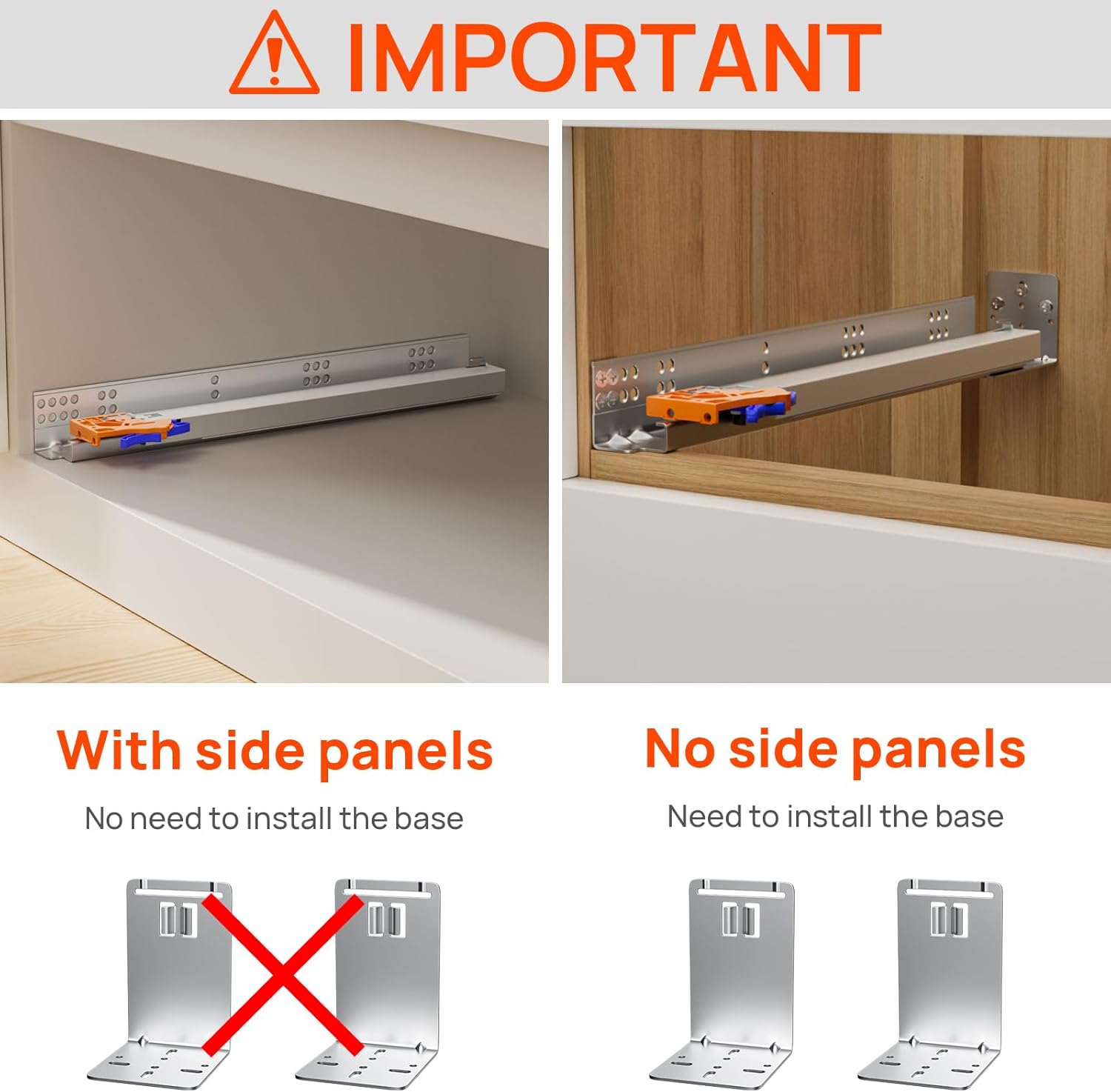 IMPORTANT

With side panels

No need to install the base

No side panels

Need to install the base