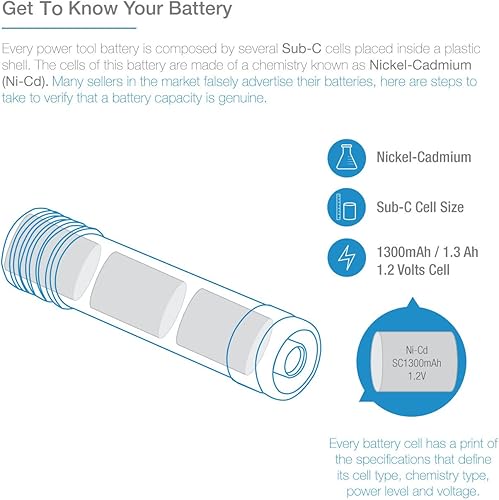 Get To Know Your Battery

Every power tool battery is composed by several Sub-C cells placed inside a plastic shell. The cells of this battery are made of a chemistry known as Nickel-Cadmium (Ni-Cd). Many sellers in the market falsely advertise their batteries, here are steps to take to verify that a battery capacity is genuine.

Nickel-Cadmium

Sub-C Cell Size

1300mAh / 1.3 Ah
1.2 Volts Cell

Ni-Cd
SC1300mAh
1.2V

Every battery cell has a print of the specifications that define its cell type, chemistry type, power level and voltage.