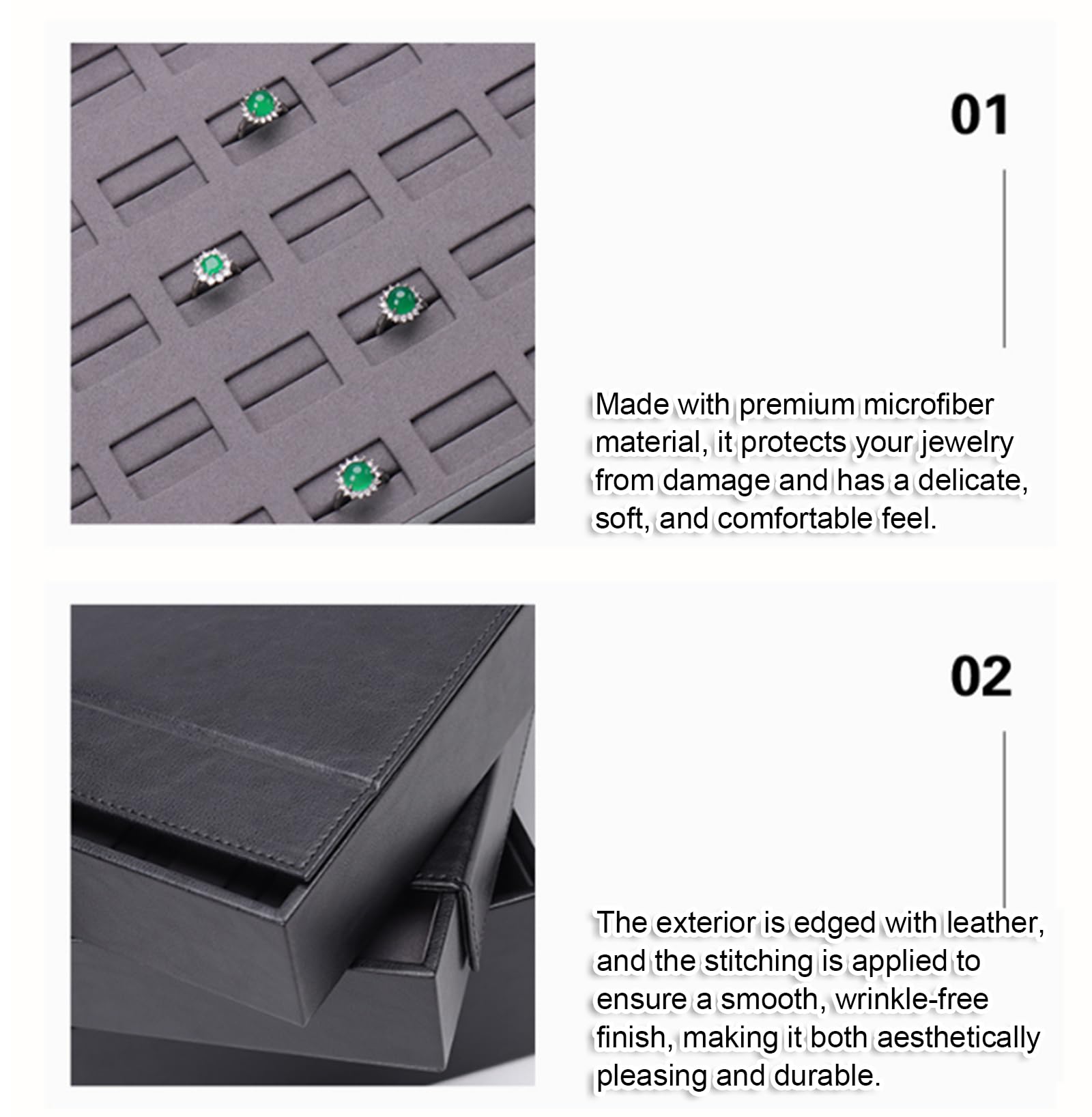 01

Made with premium microfiber material, it protects your jewelry from damage and has a delicate, soft, and comfortable feel.

02

The exterior is edged with leather, and the stitching is applied to ensure a smooth, wrinkle-free finish, making it both aesthetically pleasing and durable.