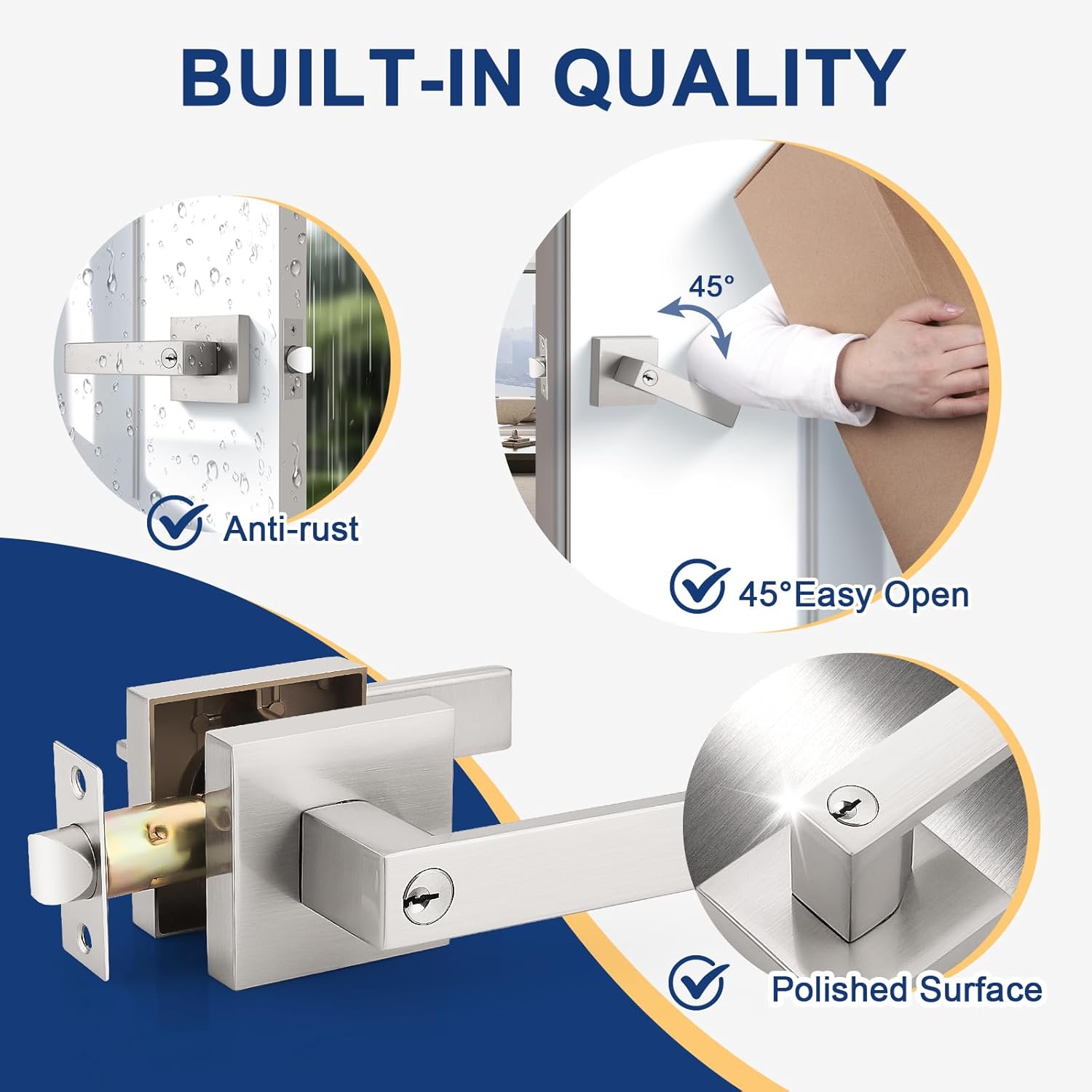 BUILT-IN QUALITY

Anti-rust

45°

45°Easy Open

Polished Surface