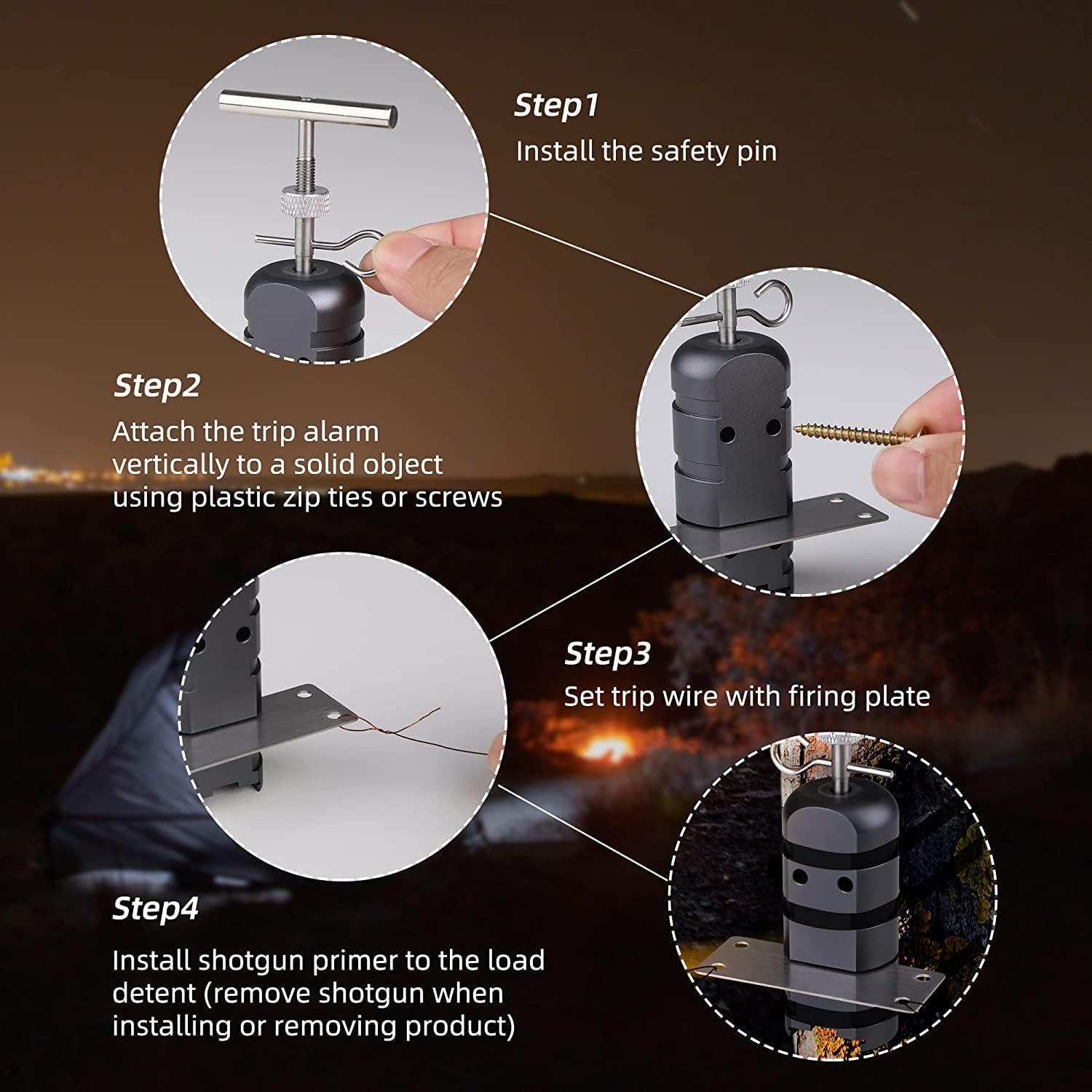 Step1
Install the safety pin

Step2
Attach the trip alarm vertically to a solid object using plastic zip ties or screws

Step3
Set trip wire with firing plate

Step4
Install shotgun primer to the load detent (remove shotgun when installing or removing product)