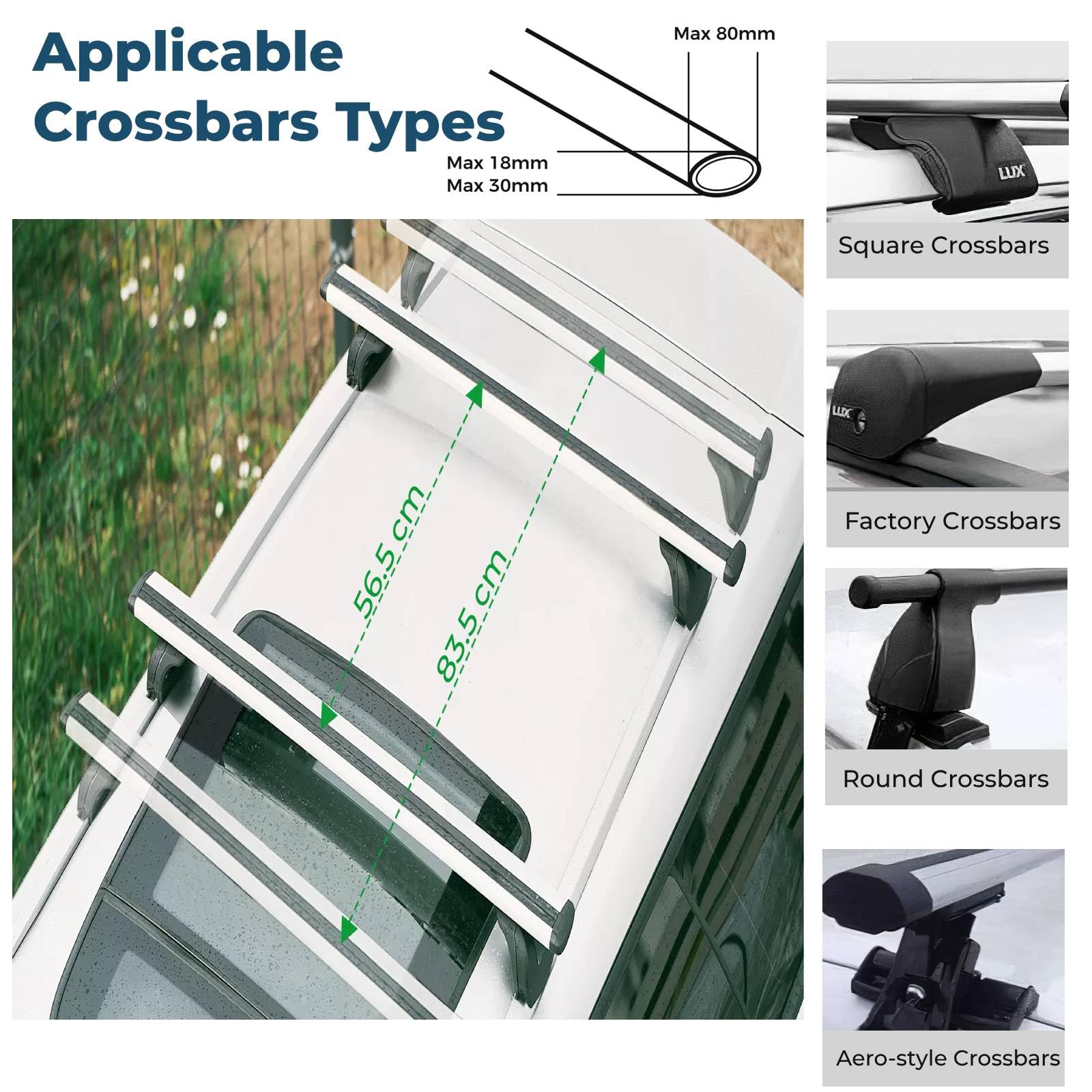 Applicable Crossbars Types

Max 80mm

Max 18mm
Max 30mm

56.5 cm

83.5 cm

LUX

Square Crossbars

LUX

Factory Crossbars

Round Crossbars

Aero-style Crossbars