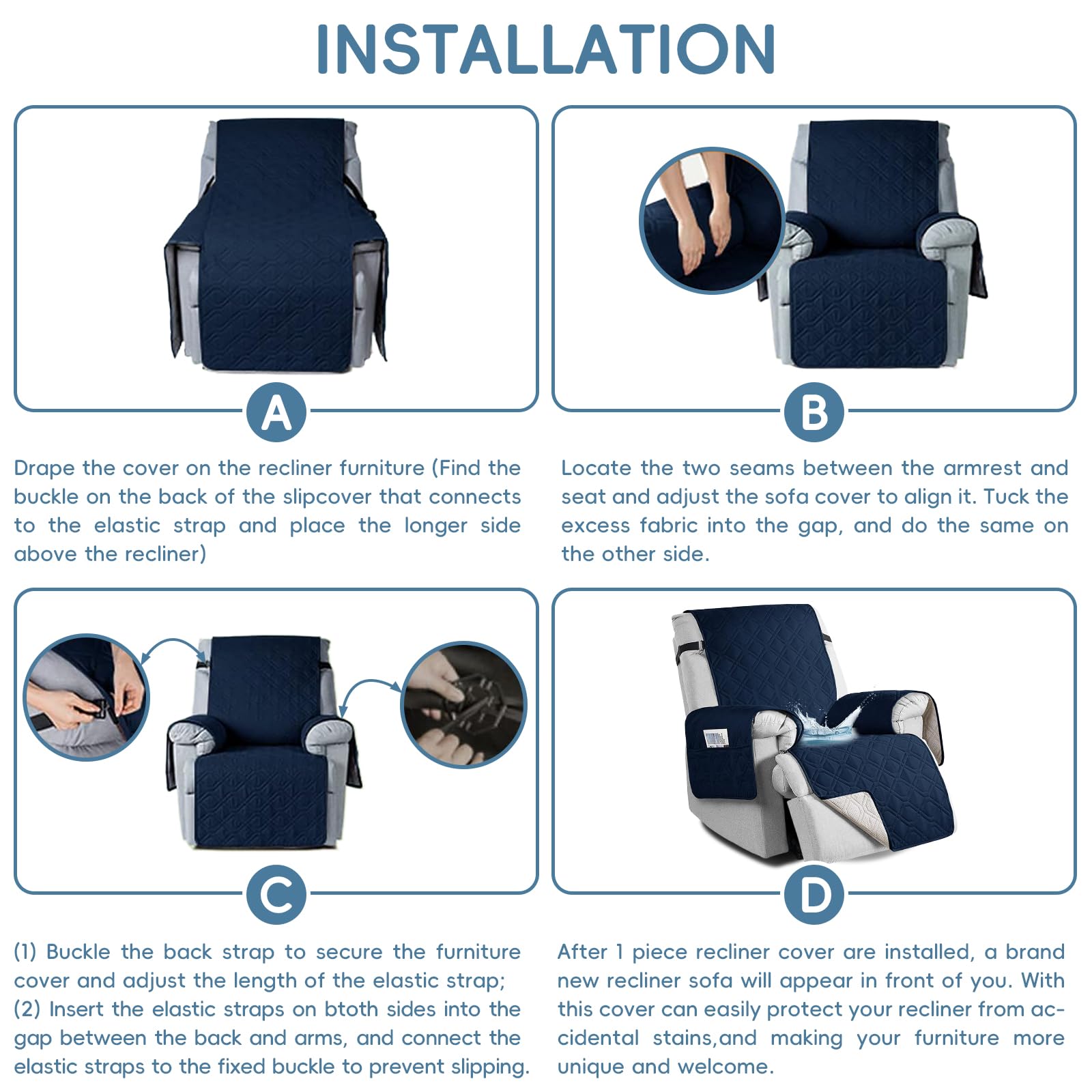 INSTALLATION

A

Drape the cover on the recliner furniture (Find the buckle on the back of the slipcover that connects to the elastic strap and place the longer side above the recliner)

B

Locate the two seams between the armrest and seat and adjust the sofa cover to align it. Tuck the excess fabric into the gap, and do the same on the other side.

C

(1) Buckle the back strap to secure the furniture cover and adjust the length of the elastic strap;
(2) Insert the elastic straps on btoth sides into the gap between the back and arms, and connect the elastic straps to the fixed buckle to prevent slipping.

D

After 1 piece recliner cover are installed, a brand new recliner sofa will appear in front of you. With this cover can easily protect your recliner from accidental stains,and making your furniture more unique and welcome.