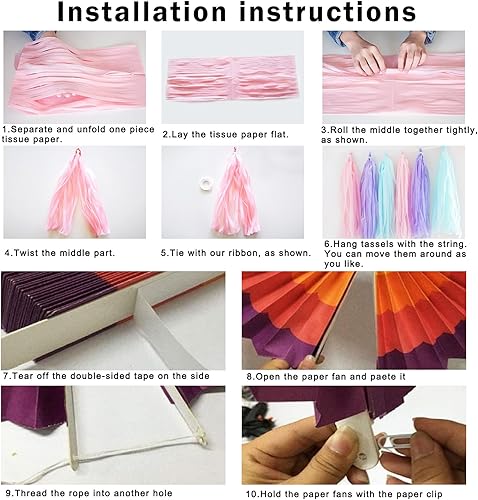 Installation instructions

1.Separate and unfold one piece tissue paper.

2.Lay the tissue paper flat.

3.Roll the middle together tightly, as shown.

4.Twist the middle part.

5.Tie with our ribbon, as shown.

6.Hang tassels with the string. You can move them around as you like.

7.Tear off the double-sided tape on the side

8.Open the paper fan and paete it

9.Thread the rope into another hole

10.Hold the paper fans with the paper clip