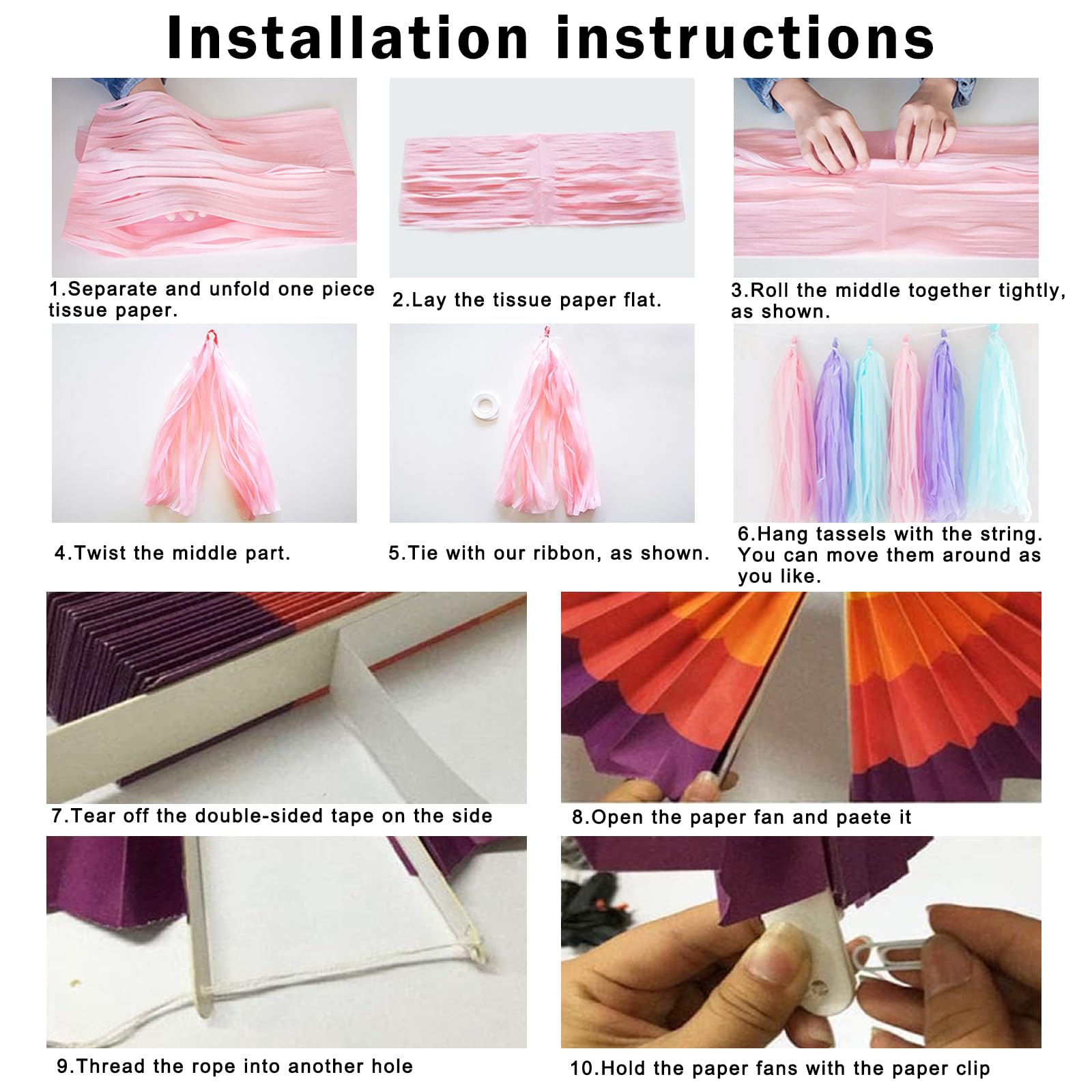 Installation instructions

1.Separate and unfold one piece tissue paper.

2.Lay the tissue paper flat.

3.Roll the middle together tightly, as shown.

4.Twist the middle part.

5.Tie with our ribbon, as shown.

6.Hang tassels with the string. You can move them around as you like.

7.Tear off the double-sided tape on the side

8.Open the paper fan and paete it

9.Thread the rope into another hole

10.Hold the paper fans with the paper clip