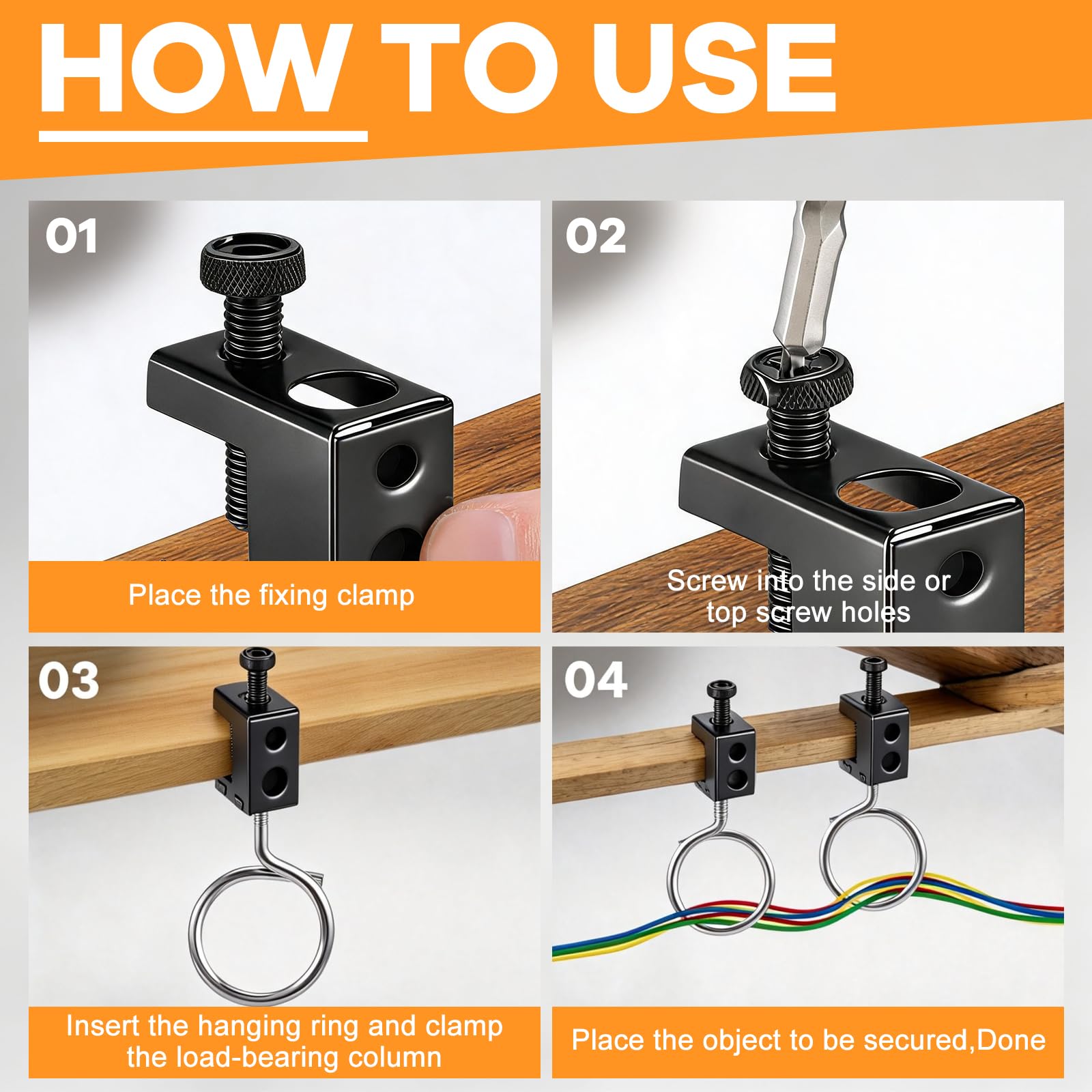 HOW TO USE

01

Place the fixing clamp

02

Screw into the side or top screw holes

03

Insert the hanging ring and clamp the load-bearing column

04

Place the object to be secured,Done