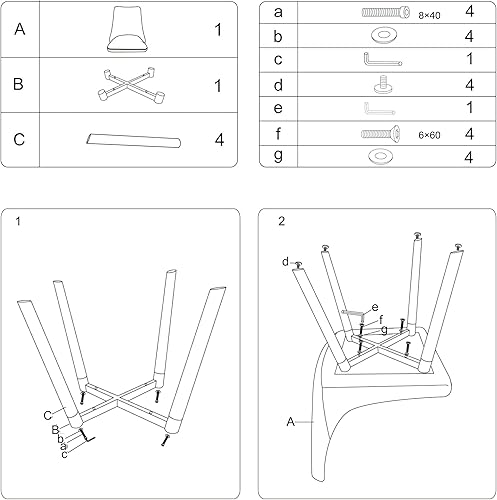 | A | | 1 |
|---|---|---|
| B | | 1 |
| C | | 4 |

| a | 8×40 | 4 |
|---|---|---|
| b | | 4 |
| c | | 1 |
| d | | 4 |
| e | | 1 |
| f | 6×60 | 4 |
| g | | 4 |

1

C
B
b
a
c

2

d
e
f
g
A