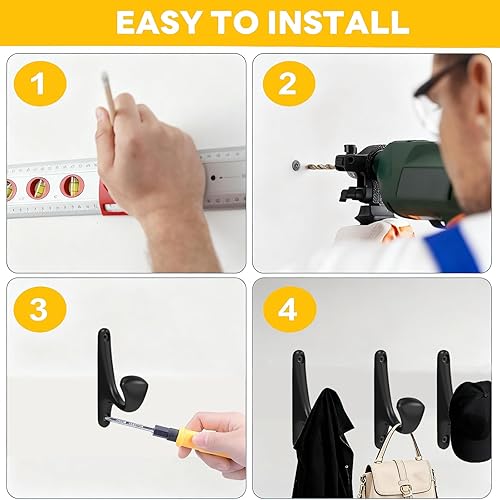 EASY TO INSTALL

1

2

3

4