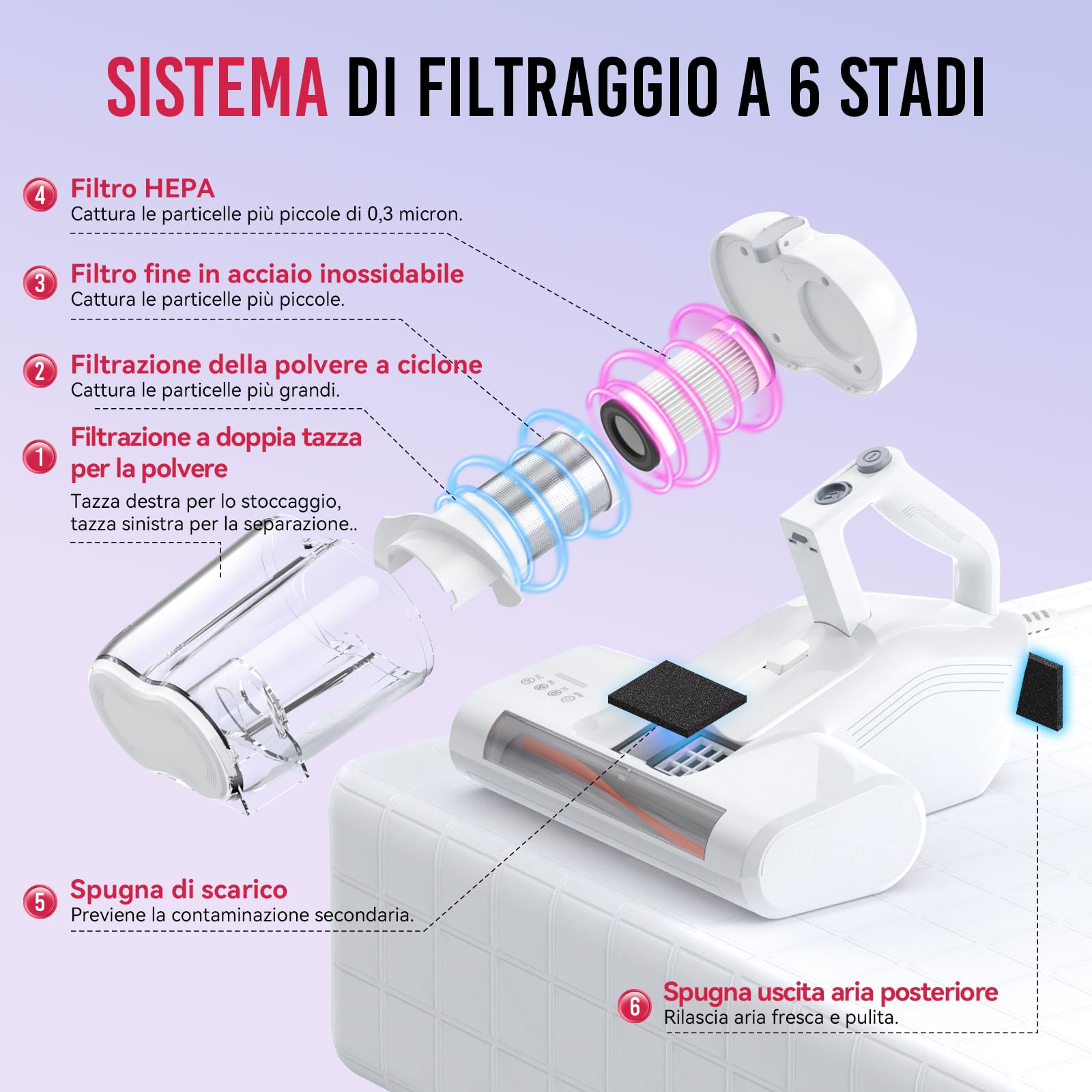 SISTEMA DI FILTRAGGIO A 6 STADI

4 Filtro HEPA
Cattura le particelle più piccole di 0,3 micron.

3 Filtro fine in acciaio inossidabile
Cattura le particelle più piccole.

2 Filtrazione della polvere a ciclone
Cattura le particelle più grandi.

1 Filtrazione a doppia tazza per la polvere
Tazza destra per lo stoccaggio, tazza sinistra per la separazione..

5 Spugna di scarico
Previene la contaminazione secondaria.

6 Spugna uscita aria posteriore
Rilascia aria fresca e pulita.