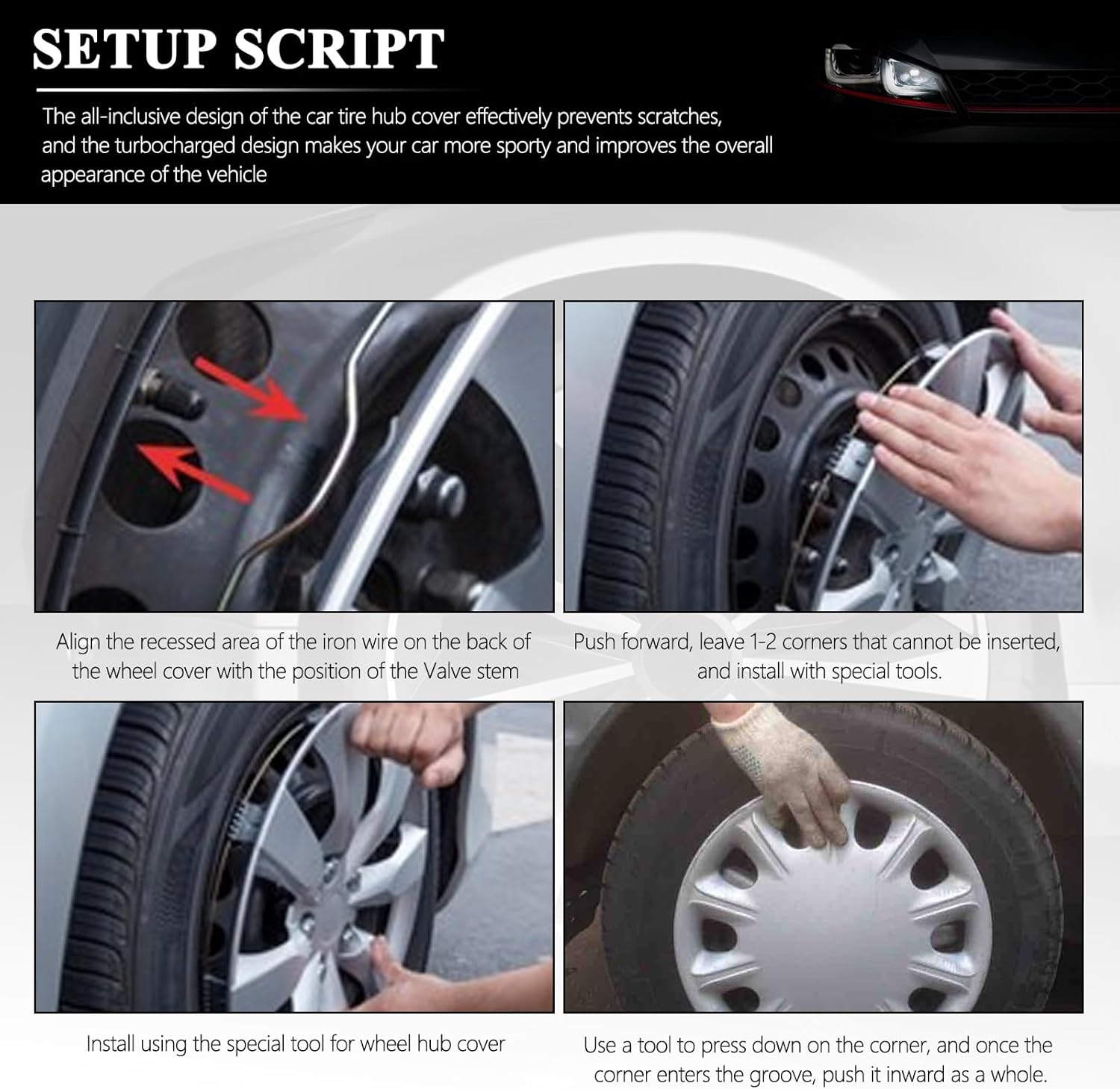 SETUP SCRIPT

The all-inclusive design of the car tire hub cover effectively prevents scratches, and the turbocharged design makes your car more sporty and improves the overall appearance of the vehicle

Align the recessed area of the iron wire on the back of the wheel cover with the position of the Valve stem

Push forward, leave 1-2 corners that cannot be inserted, and install with special tools.

Install using the special tool for wheel hub cover

Use a tool to press down on the corner, and once the corner enters the groove, push it inward as a whole.