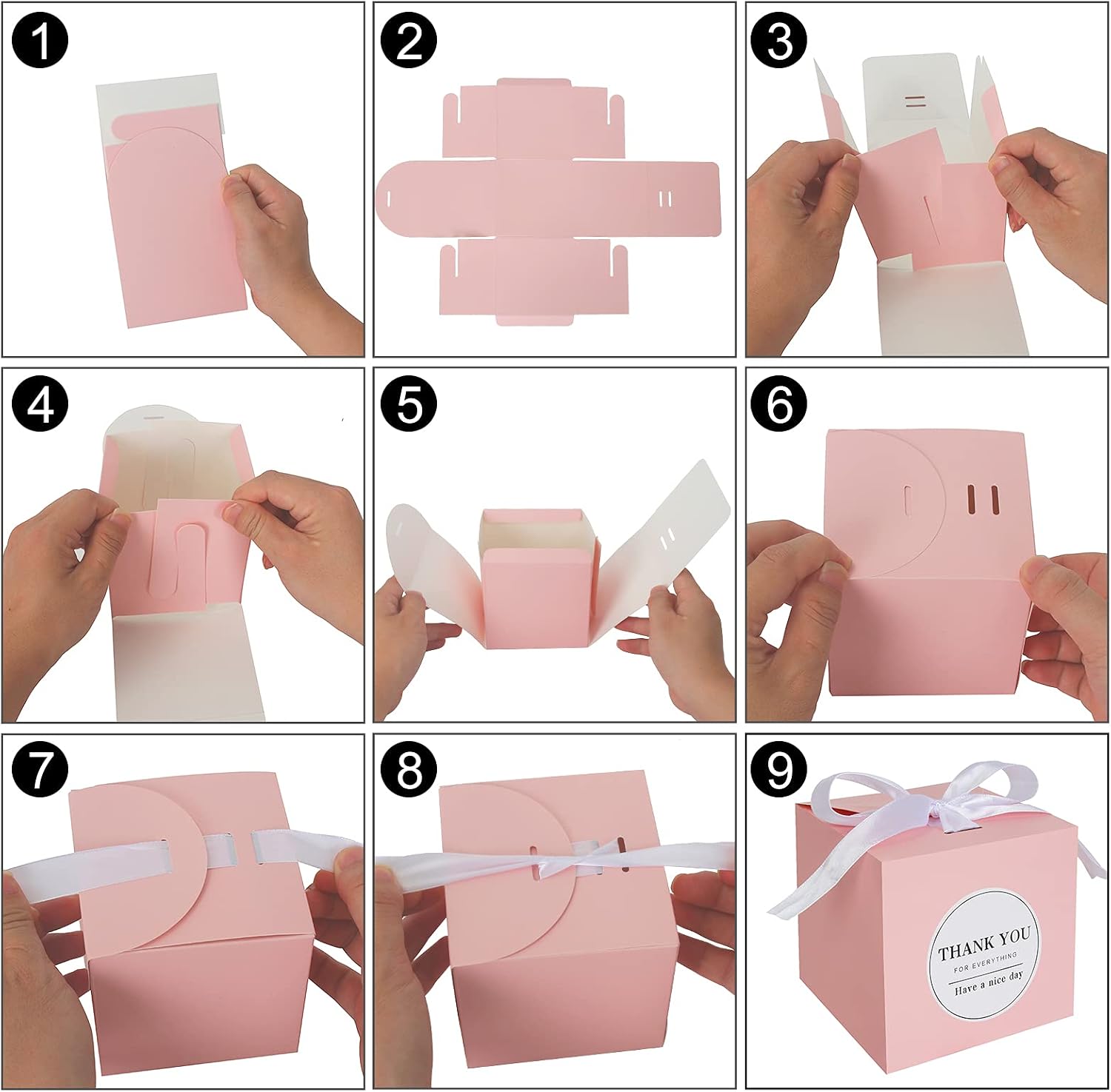 1

2

3

4

5

6

7

8

9

THANK YOU
FOR EVERYTHING
Have a nice day