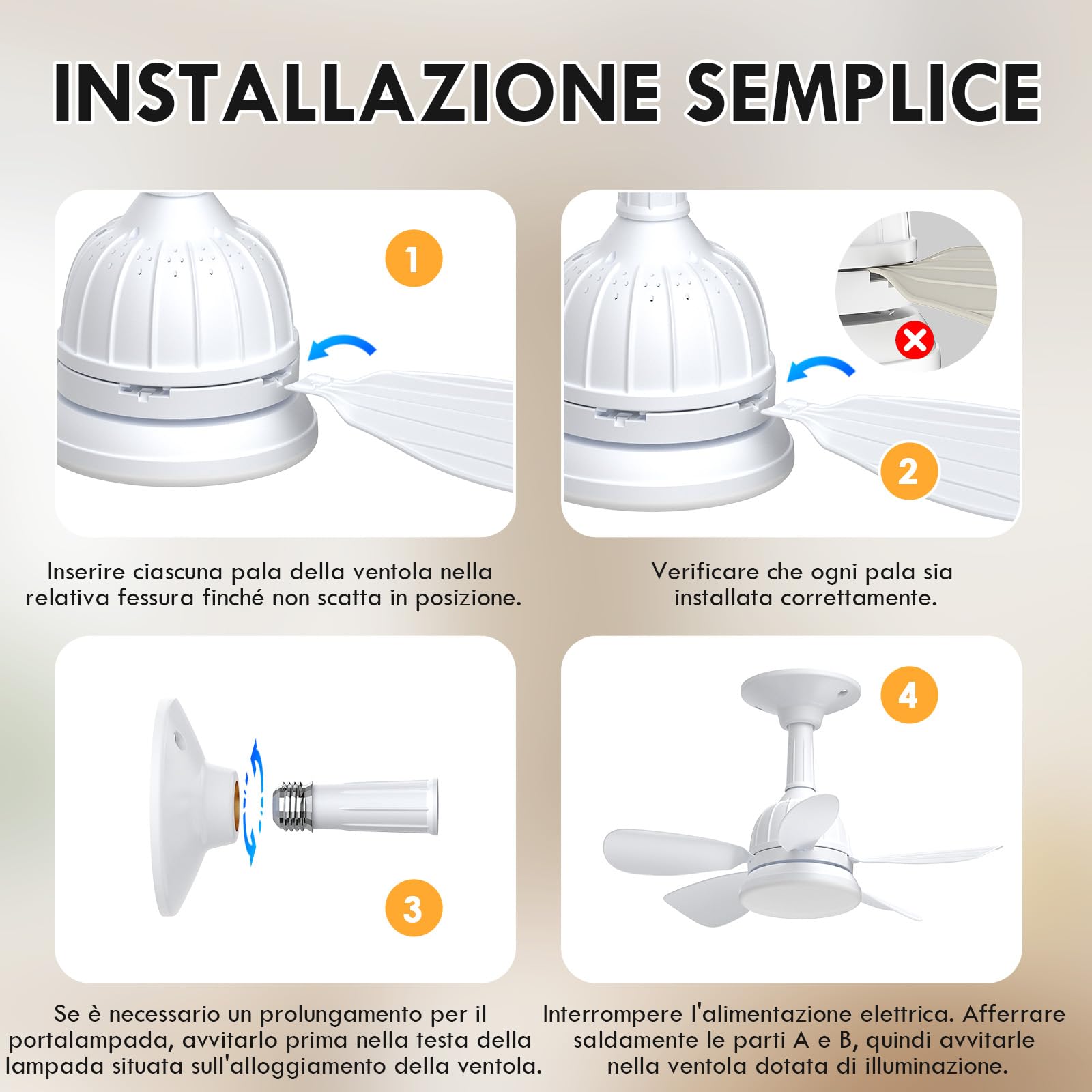 INSTALLAZIONE SEMPLICE

1

Inserire ciascuna pala della ventola nella relativa fessura finché non scatta in posizione.

2

Verificare che ogni pala sia installata correttamente.

3

Se è necessario un prolungamento per il portalampada, avvitarlo prima nella testa della lampada situata sull'alloggiamento della ventola.

4

Interrompere l'alimentazione elettrica. Afferrare saldamente le parti A e B, quindi avvitarle nella ventola dotata di illuminazione.