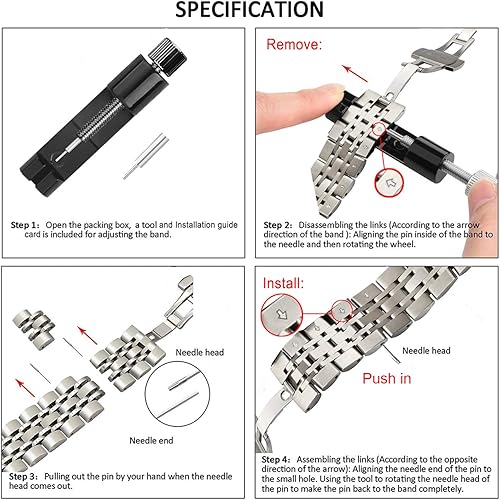 SPECIFICATION

Step 1: Open the packing box, a tool and Installation guide card is included for adjusting the band.

Remove:

Step 2: Disassembling the links (According to the arrow direction of the band ): Aligning the pin inside of the band to the needle and then rotating the wheel.

Needle head

Needle end

Step 3: Pulling out the pin by your hand when the needle head comes out.

Install:

Needle head

Push in

Step 4: Assembling the links (According to the opposite direction of the arrow): Aligning the needle end of the pin to the small hole. Using the tool to rotating the needle head of the pin to make the pin back to the band completely.