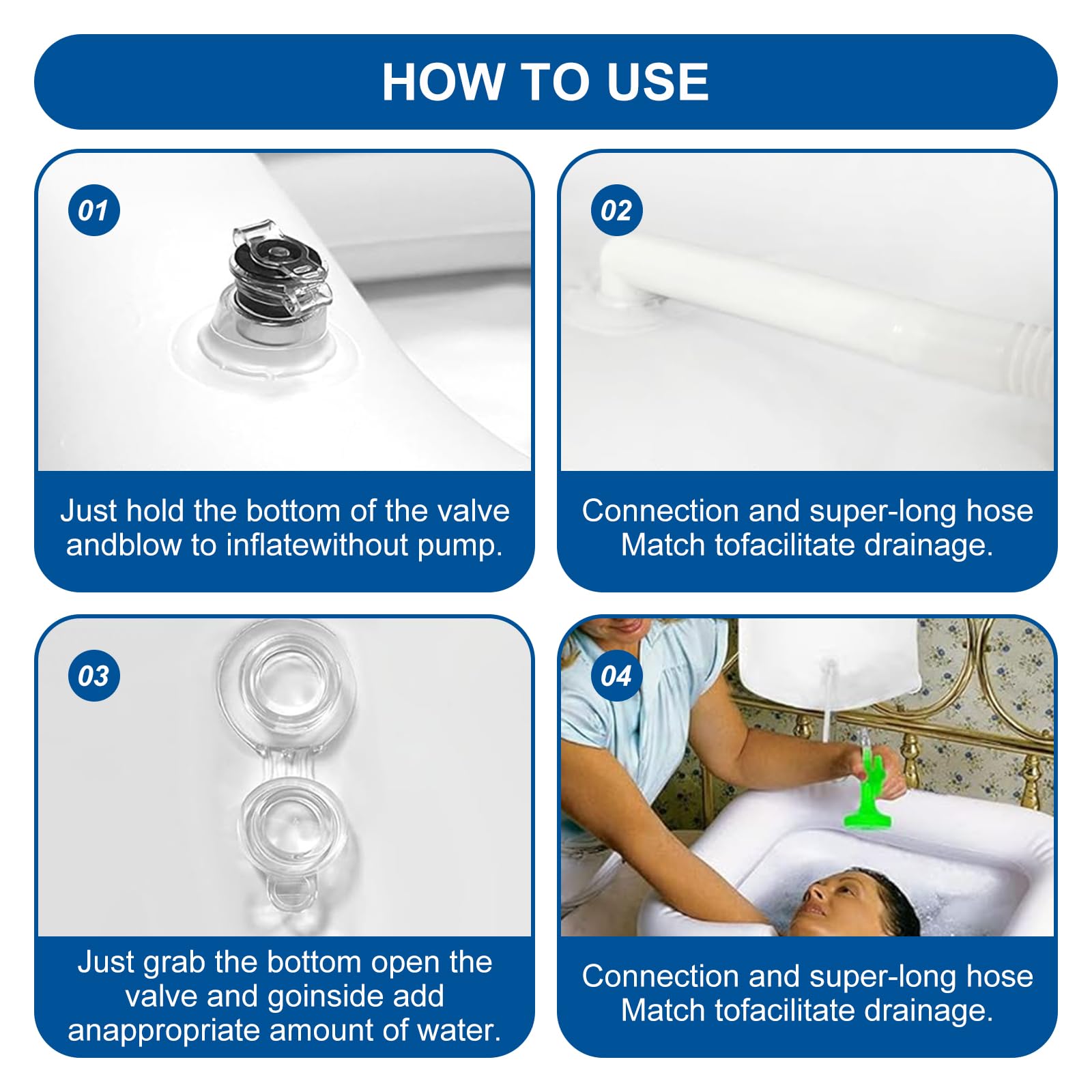 HOW TO USE

01

Just hold the bottom of the valve andblow to inflatewithout pump.

02

Connection and super-long hose Match tofacilitate drainage.

03

Just grab the bottom open the valve and goinside add anappropriate amount of water.

04

Connection and super-long hose Match tofacilitate drainage.