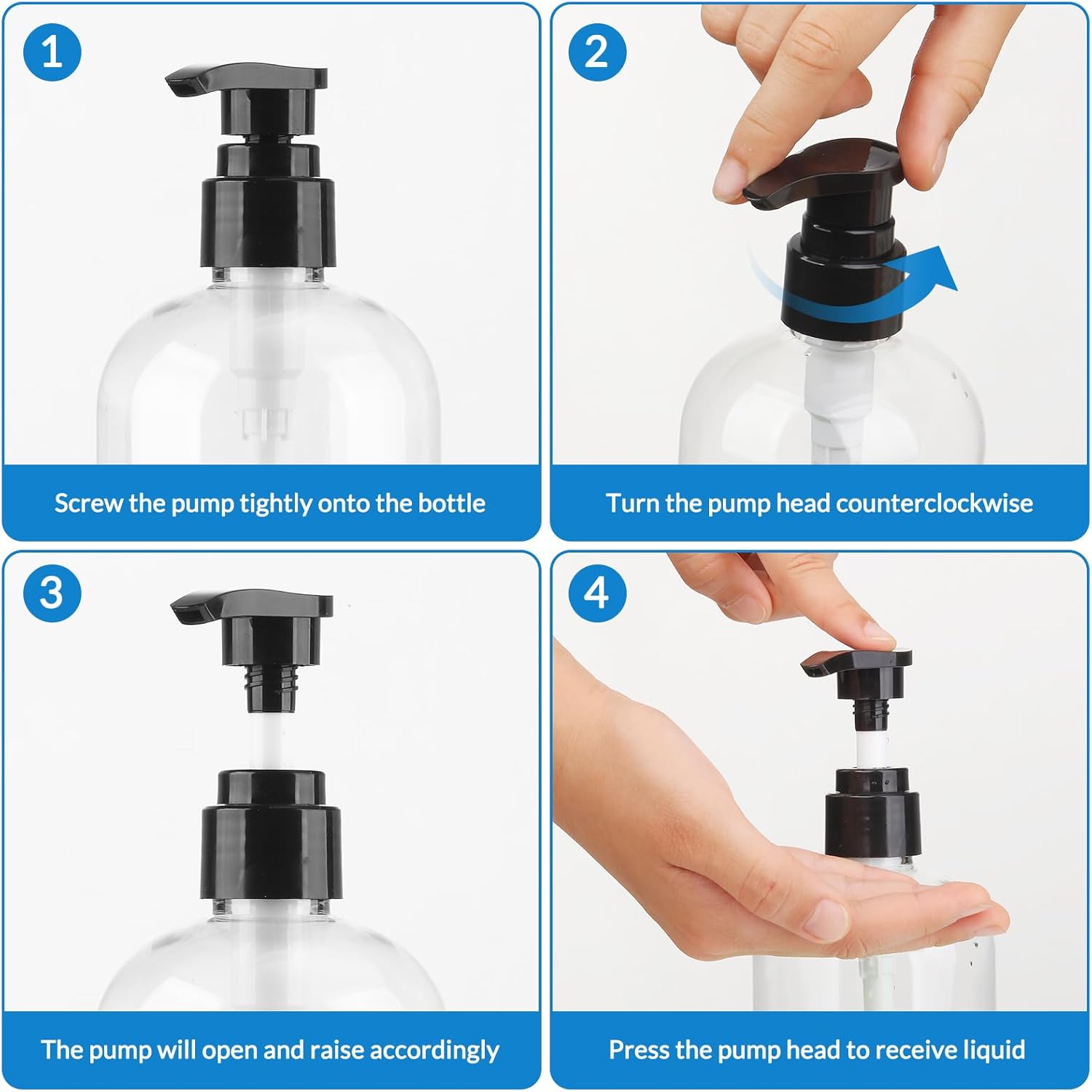 1
Screw the pump tightly onto the bottle

2
Turn the pump head counterclockwise

3
The pump will open and raise accordingly

4
Press the pump head to receive liquid