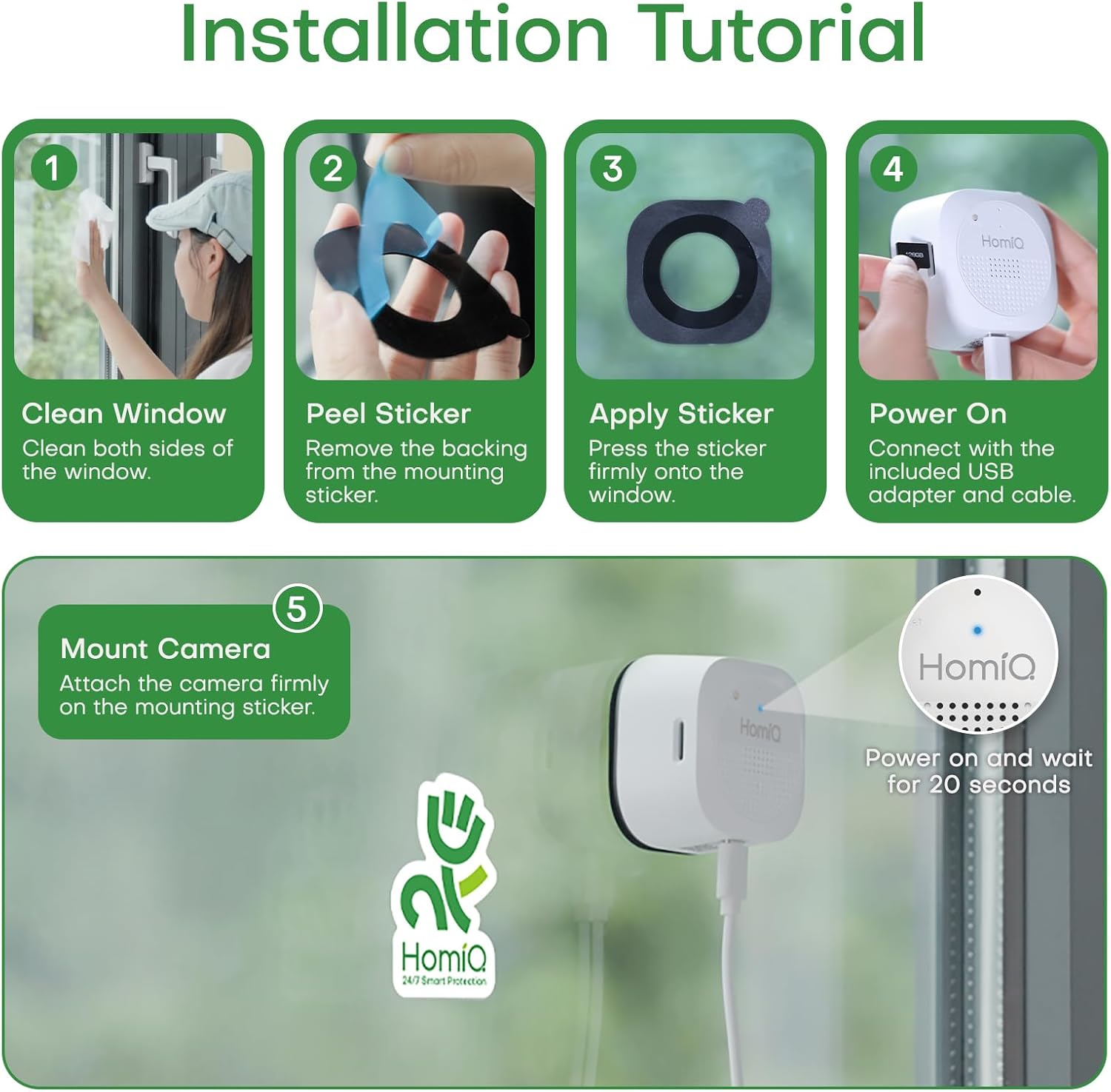 Installation Tutorial

1

Clean Window
Clean both sides of the window.

2

Peel Sticker
Remove the backing from the mounting sticker.

3

Apply Sticker
Press the sticker firmly onto the window.

4

HomiQ

Power On
Connect with the included USB adapter and cable.

5

Mount Camera
Attach the camera firmly on the mounting sticker.

HomiQ

HomiQ

Power on and wait for 20 seconds

HomiQ
24/7 Smart Protection