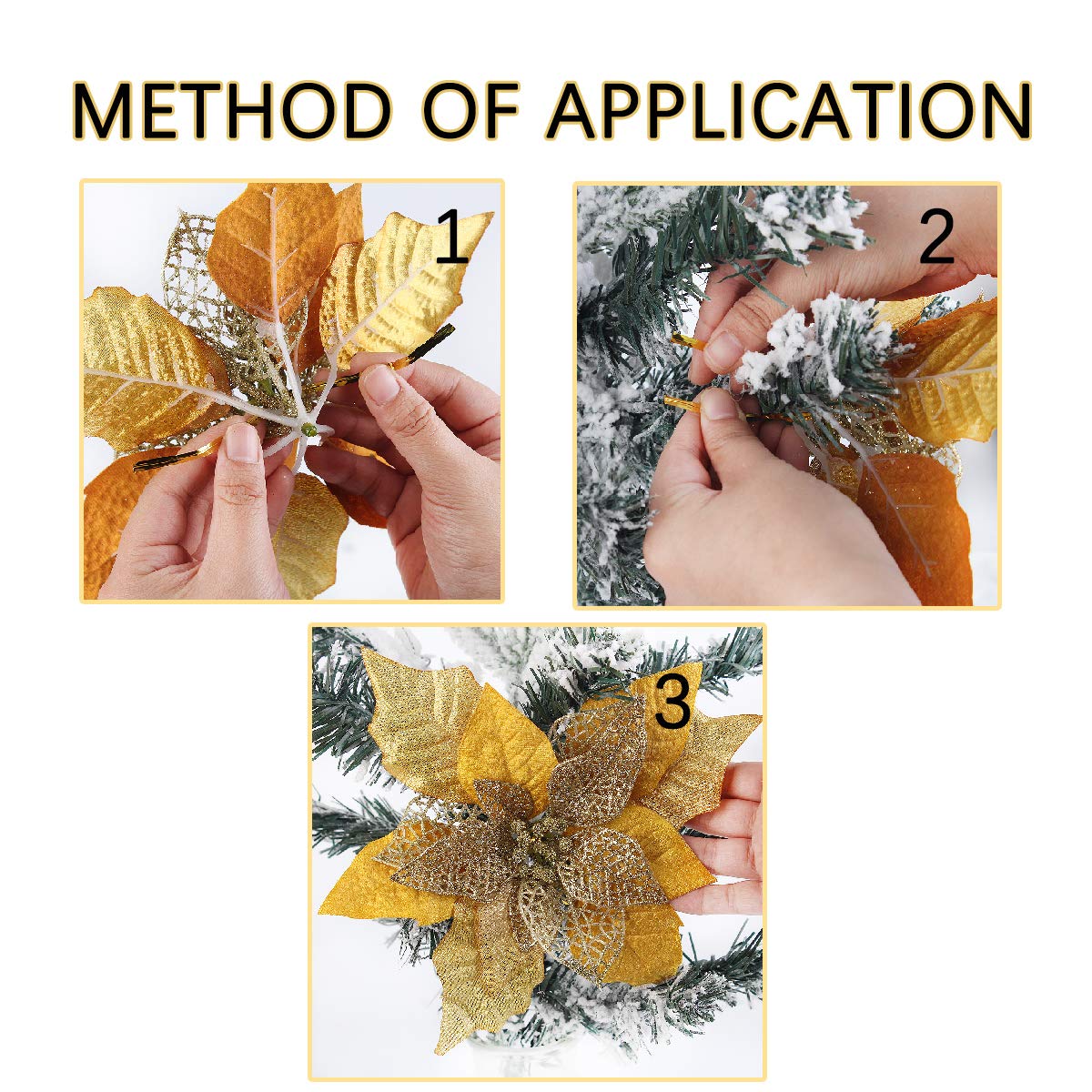 METHOD OF APPLICATION

1

2

3