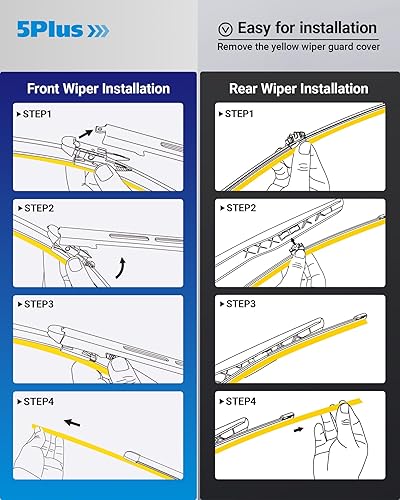 5Plus

Easy for installation
Remove the yellow wiper guard cover

Front Wiper Installation

STEP1

STEP2

STEP3

STEP4

Rear Wiper Installation

STEP1

STEP2

STEP3

STEP4