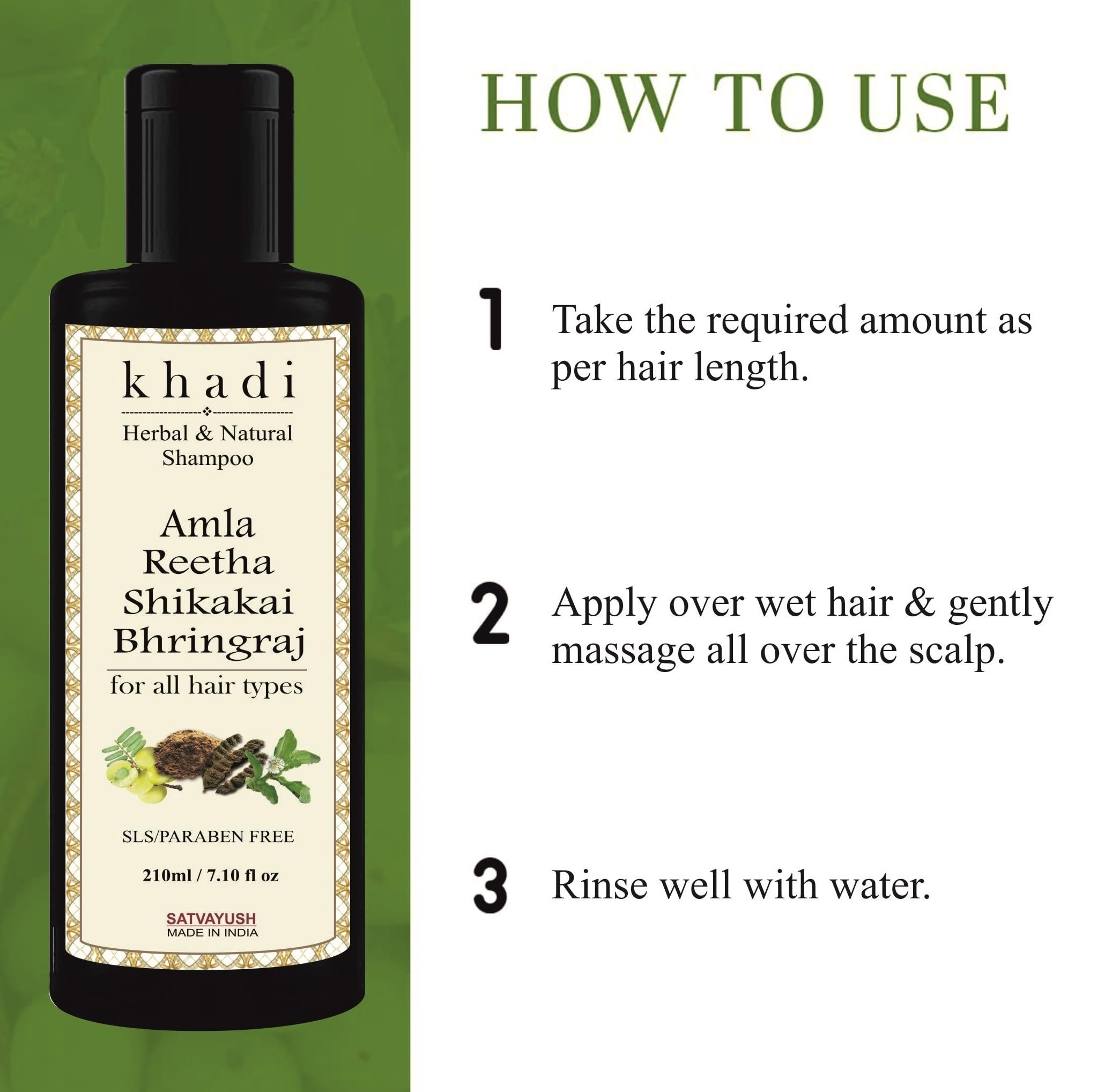 khadi

Herbal & Natural Shampoo

Amla
Reetha
Shikakai
Bhringraj

for all hair types

SLS/PARABEN FREE

210ml / 7.10 fl oz

SATVAYUSH
MADE IN INDIA

HOW TO USE

1 Take the required amount as per hair length.

2 Apply over wet hair & gently massage all over the scalp.

3 Rinse well with water.