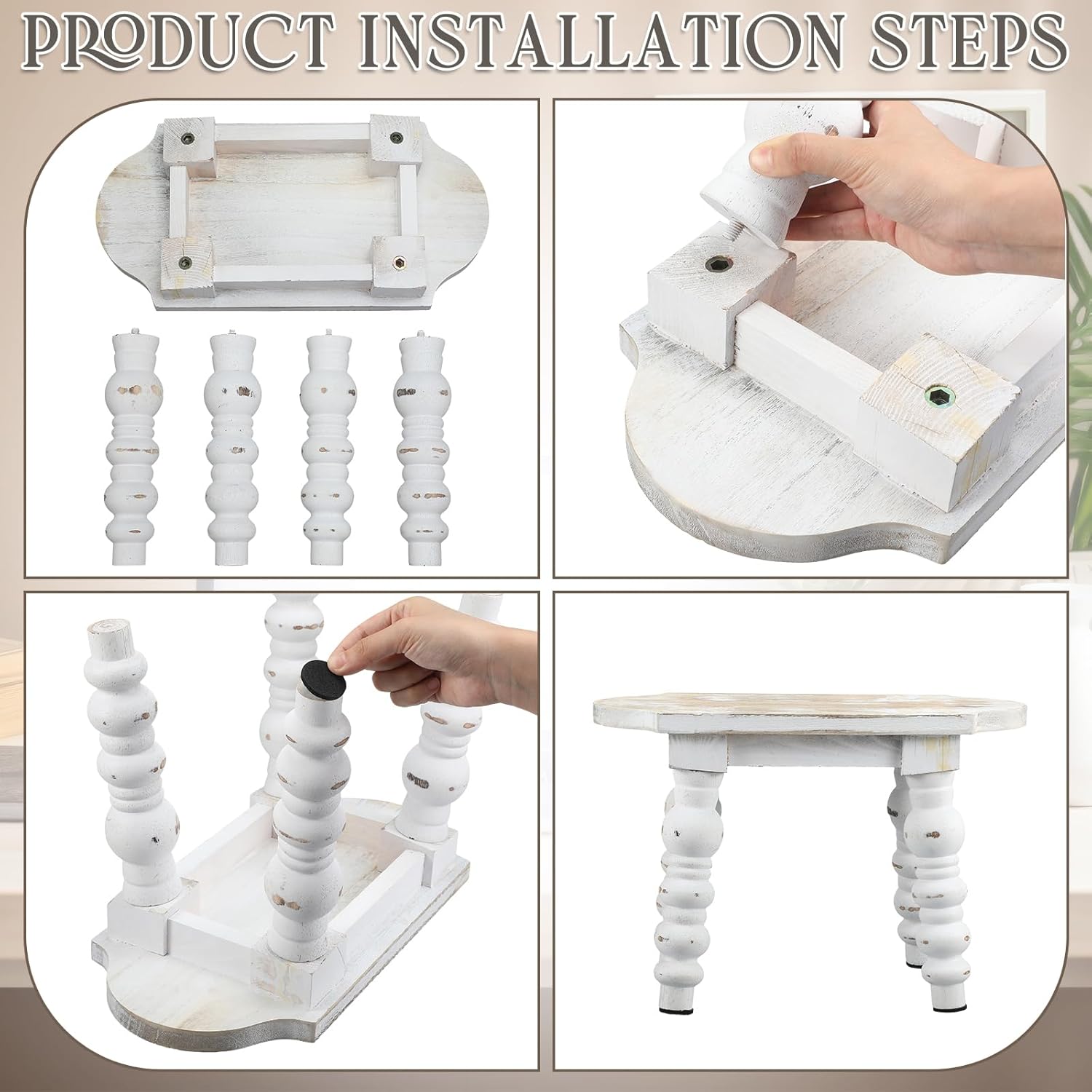 PRODUCT INSTALLATION STEPS