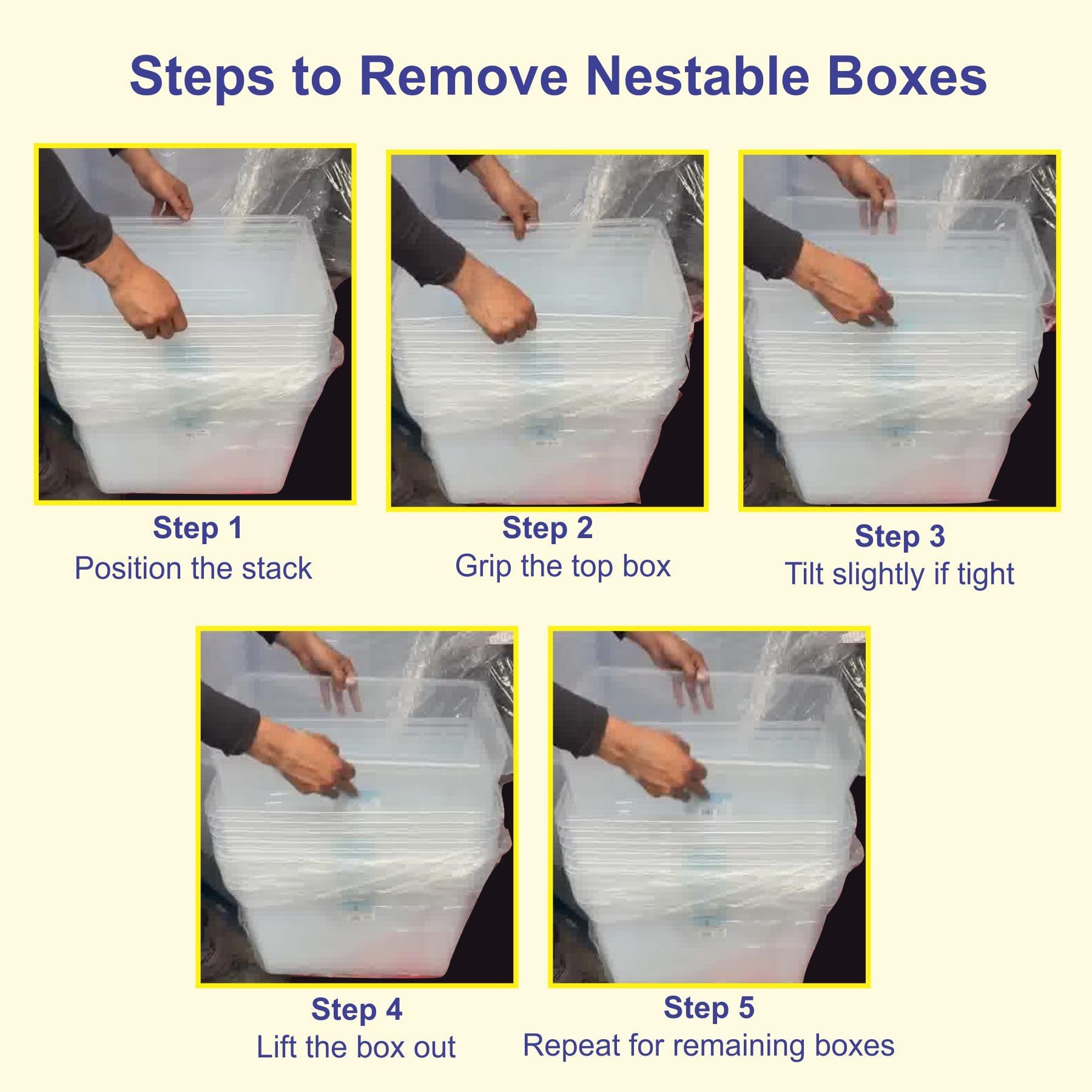 Steps to Remove Nestable Boxes

Step 1
Position the stack

Step 2
Grip the top box

Step 3
Tilt slightly if tight

Step 4
Lift the box out

Step 5
Repeat for remaining boxes