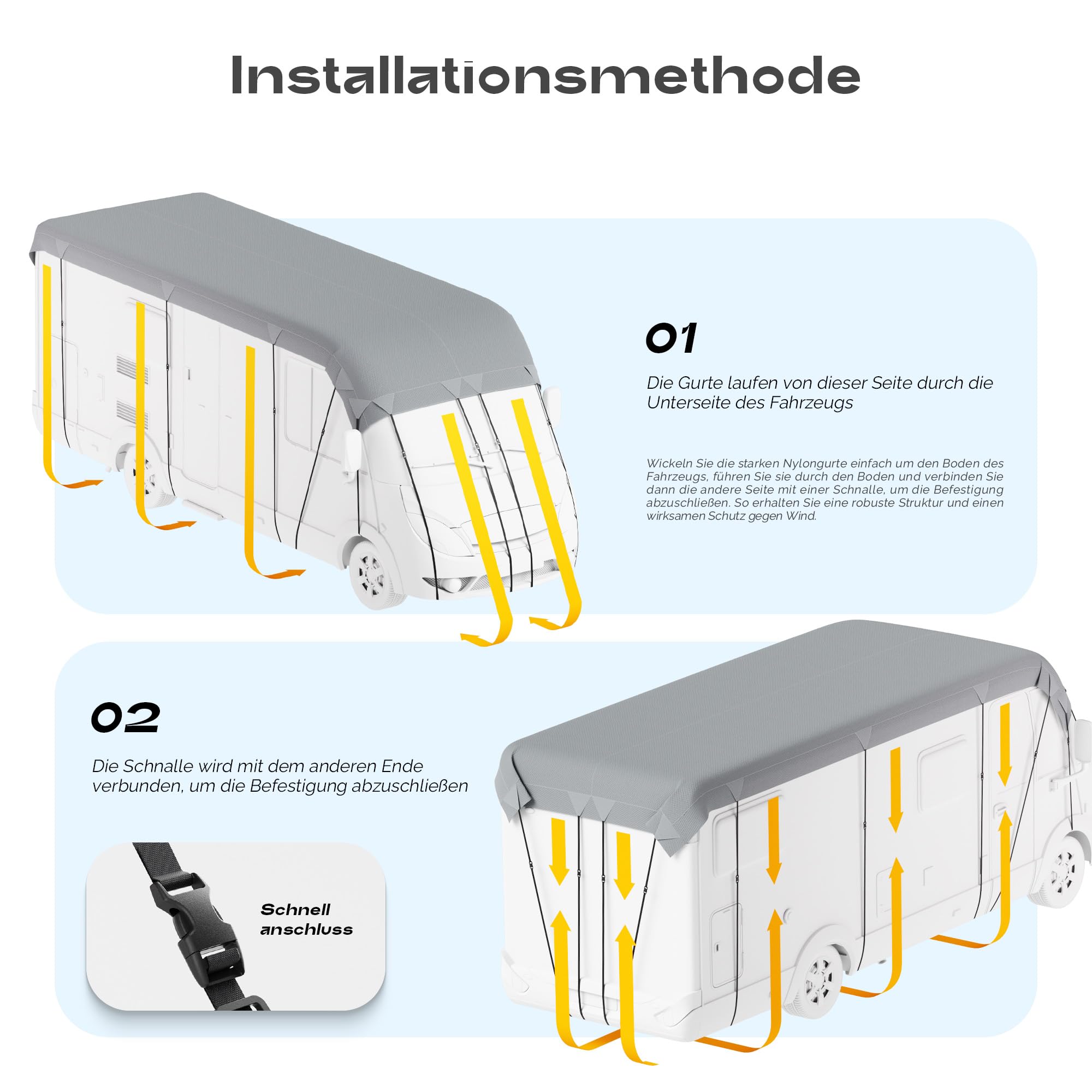 Installationsmethode

01

Die Gurte laufen von dieser Seite durch die Unterseite des Fahrzeugs

Wickeln Sie die starken Nylongurte einfach um den Boden des Fahrzeugs, führen Sie sie durch den Boden und verbinden Sie dann die andere Seite mit einer Schnalle, um die Befestigung abzuschließen. So erhalten Sie eine robuste Struktur und einen wirksamen Schutz gegen Wind.

02

Die Schnalle wird mit dem anderen Ende verbunden, um die Befestigung abzuschließen

Schnell anschluss