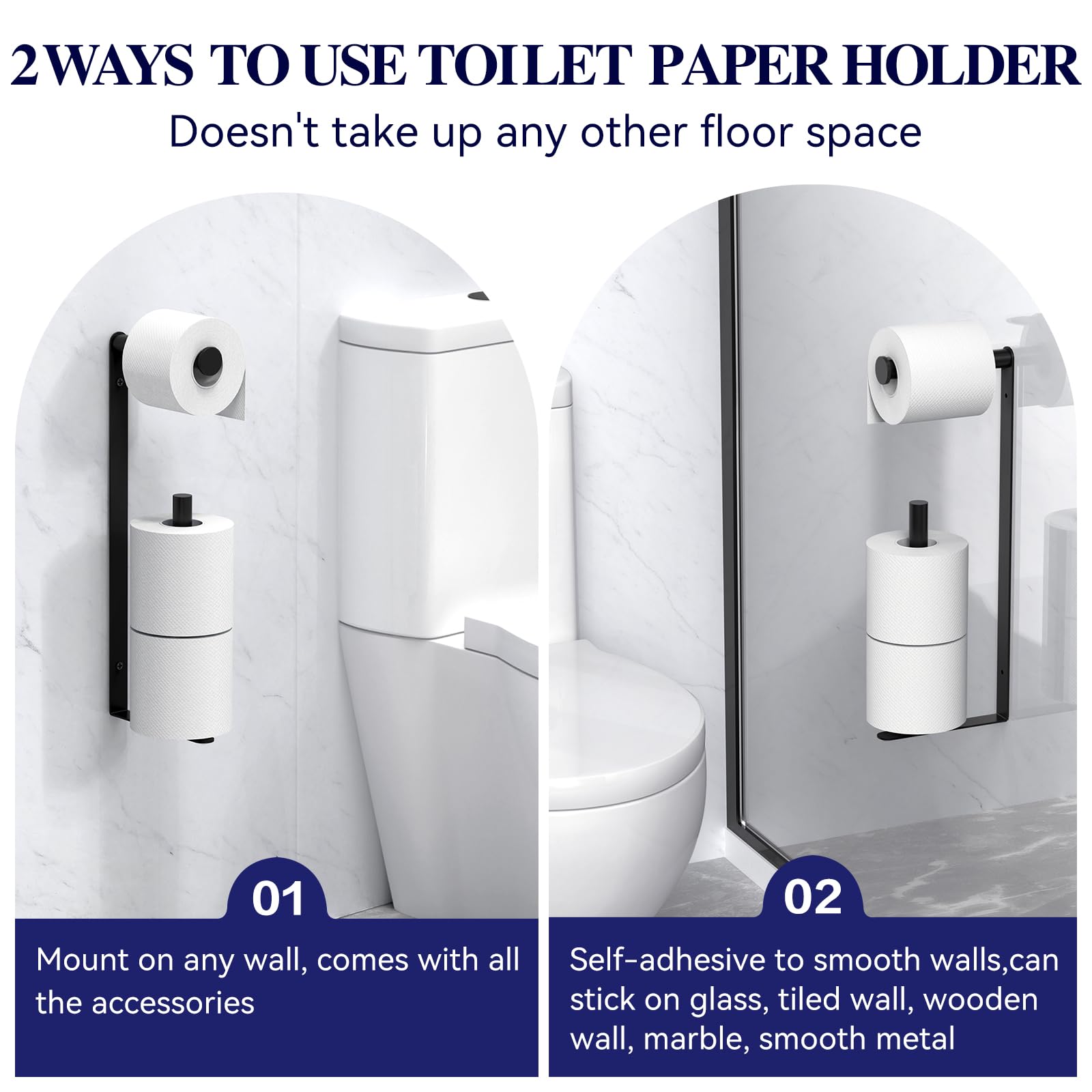 2WAYS TO USE TOILET PAPER HOLDER

Doesn't take up any other floor space

01

Mount on any wall, comes with all the accessories

02

Self-adhesive to smooth walls,can stick on glass, tiled wall, wooden wall, marble, smooth metal