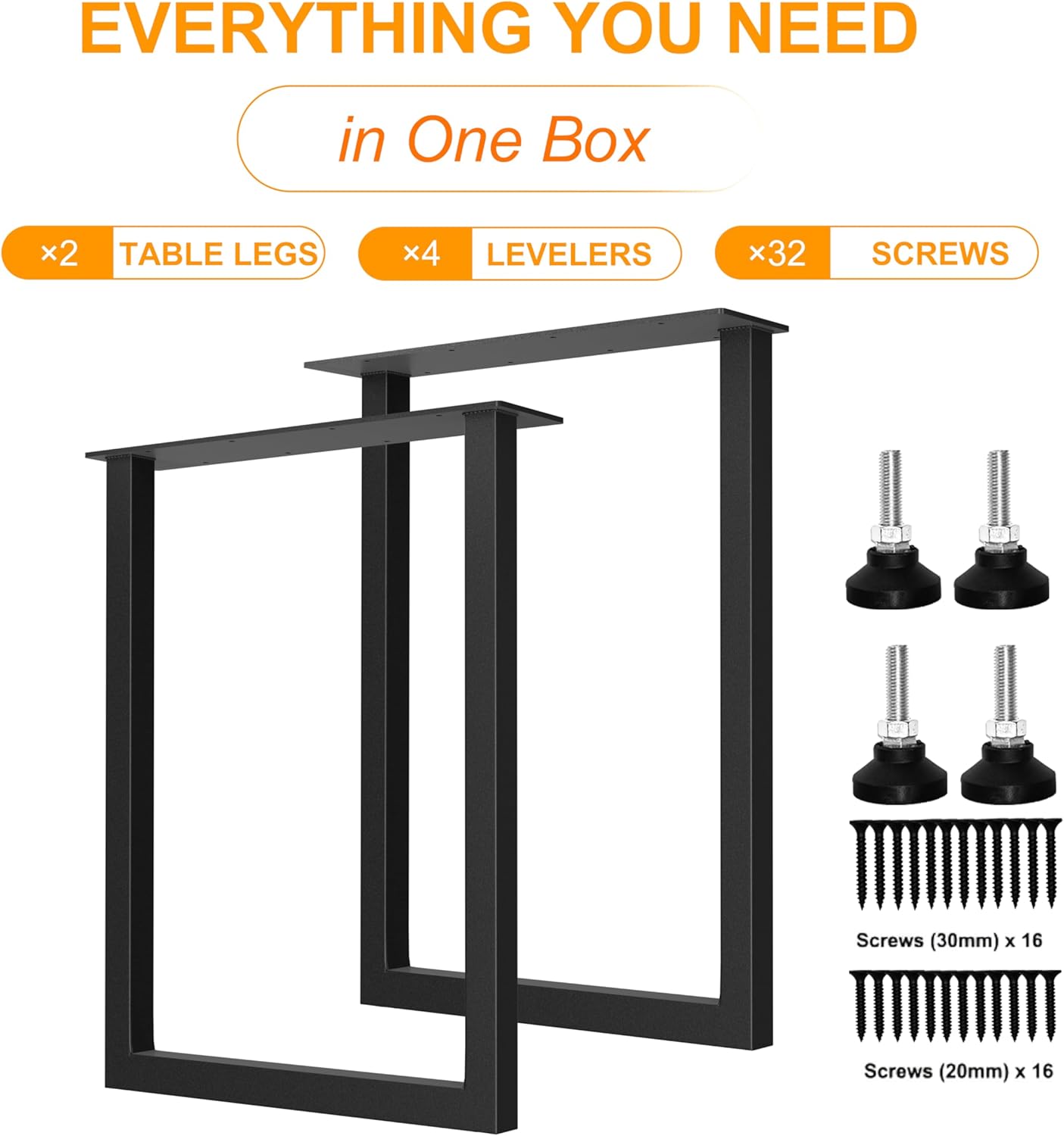 EVERYTHING YOU NEED

in One Box

×2 TABLE LEGS

×4 LEVELERS

×32 SCREWS

Screws (30mm) x 16

Screws (20mm) x 16