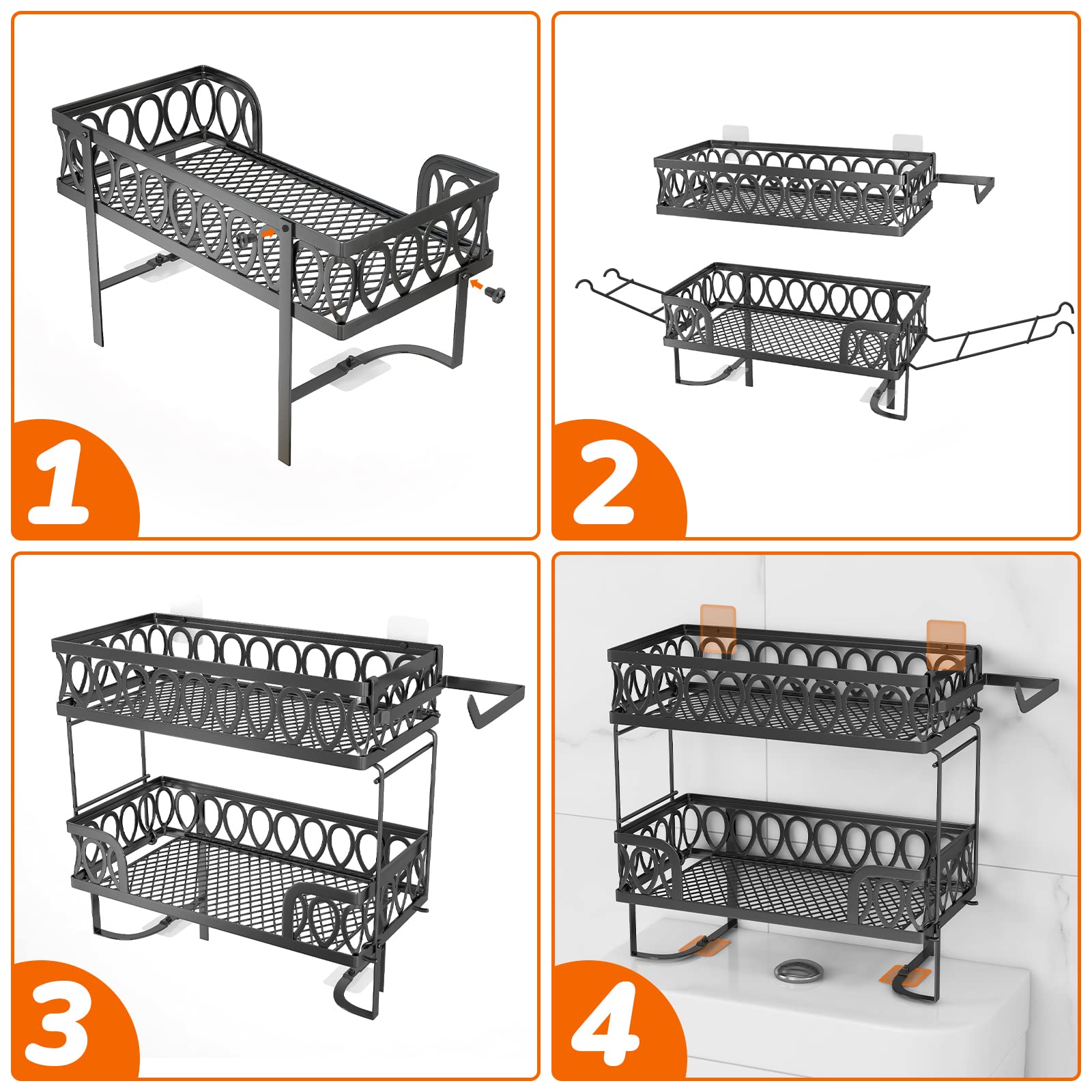 1

2

3

4