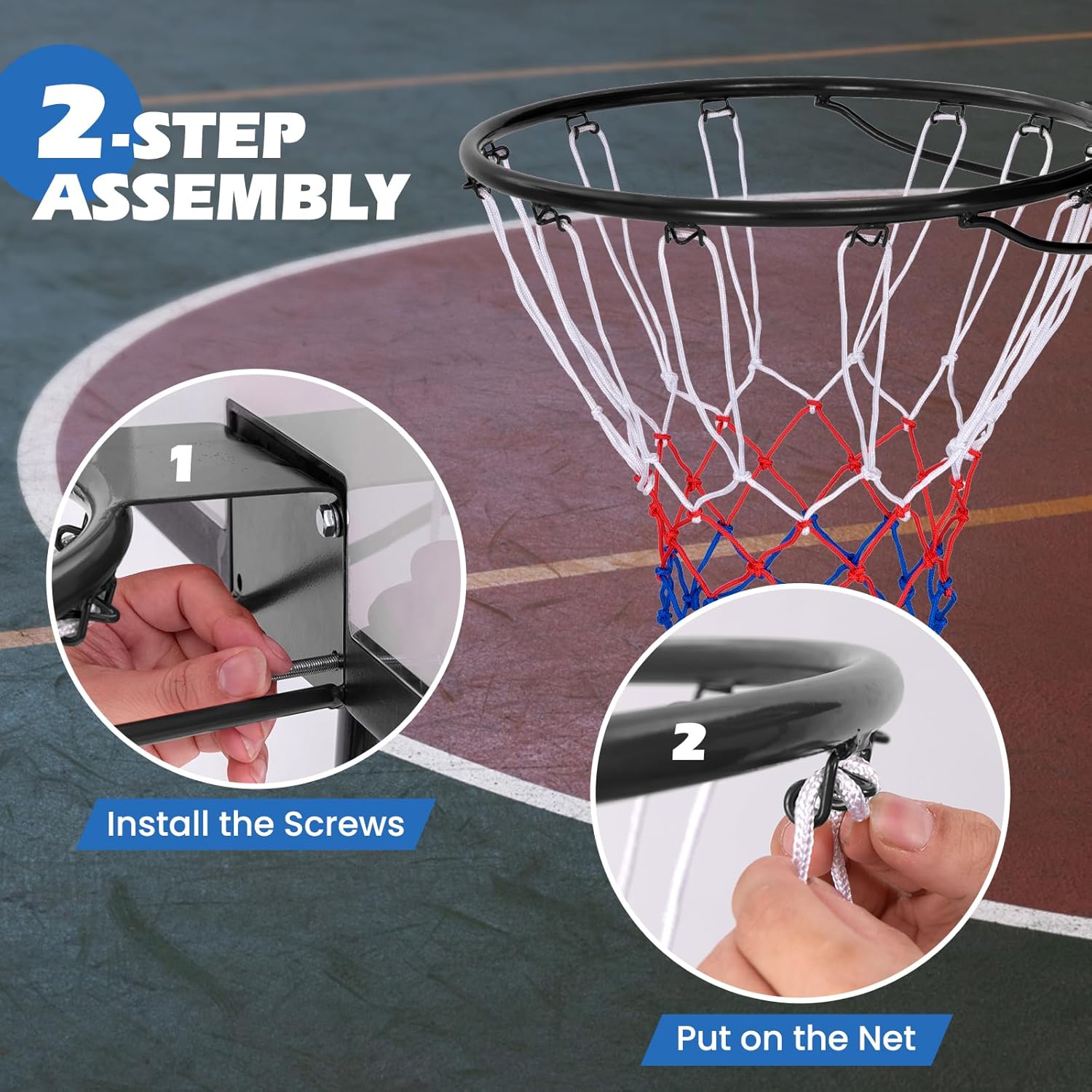 2-STEP ASSEMBLY

1

Install the Screws

2

Put on the Net