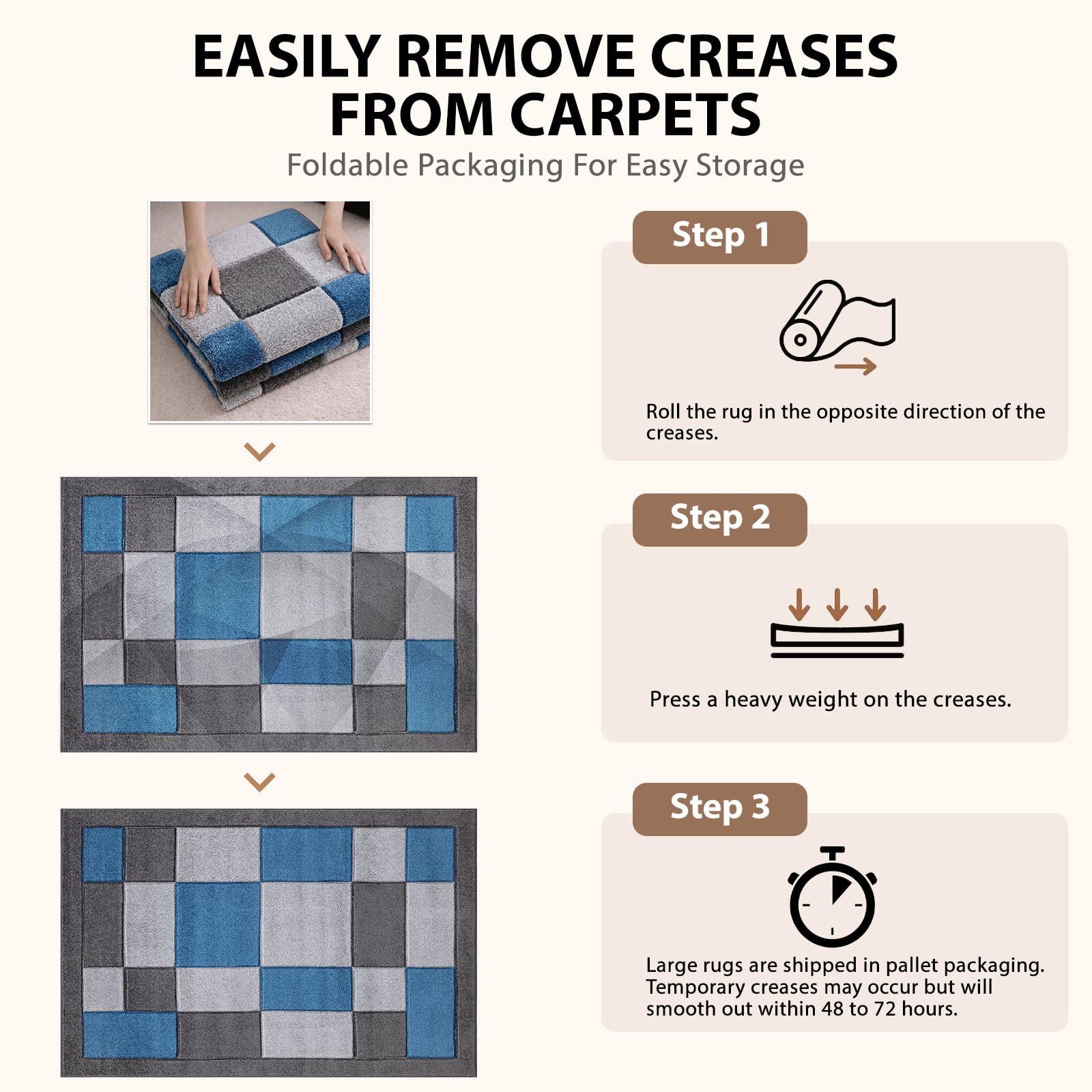 EASILY REMOVE CREASES FROM CARPETS

Foldable Packaging For Easy Storage

Step 1

Roll the rug in the opposite direction of the creases.

Step 2

Press a heavy weight on the creases.

Step 3

Large rugs are shipped in pallet packaging. Temporary creases may occur but will smooth out within 48 to 72 hours.