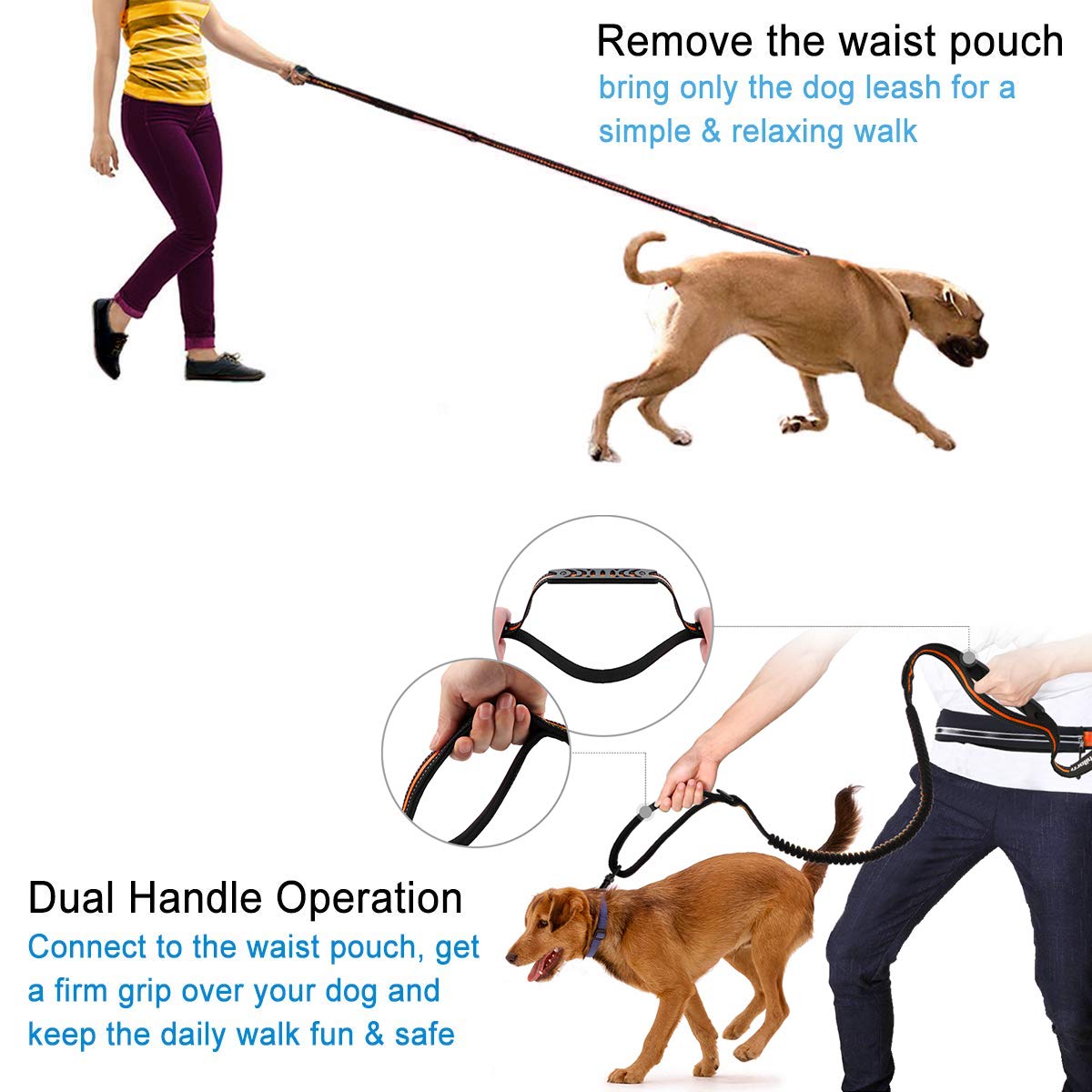 Remove the waist pouch
bring only the dog leash for a simple & relaxing walk

Dual Handle Operation
Connect to the waist pouch, get a firm grip over your dog and keep the daily walk fun & safe