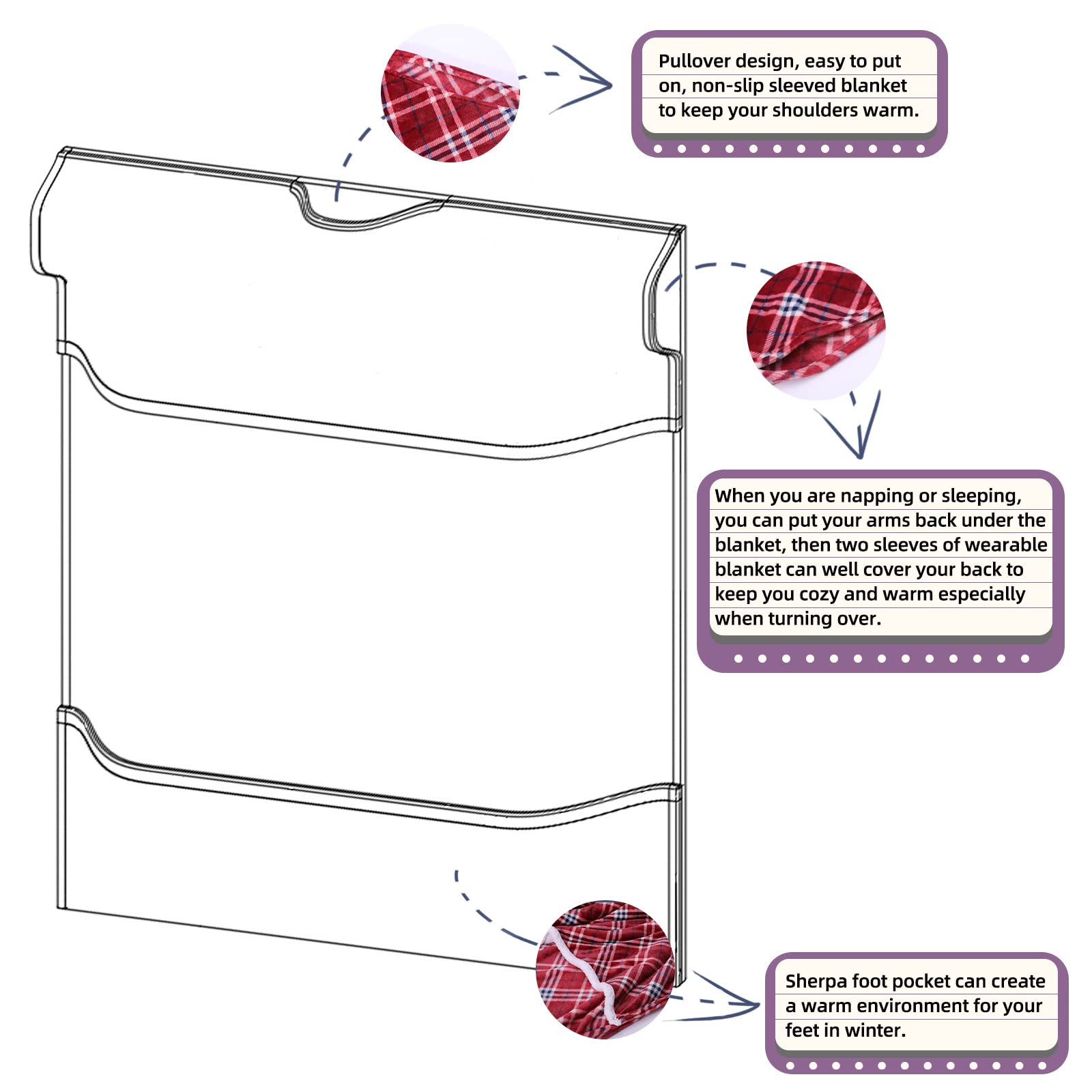 Pullover design, easy to put on, non-slip sleeved blanket to keep your shoulders warm.

When you are napping or sleeping, you can put your arms back under the blanket, then two sleeves of wearable blanket can well cover your back to keep you cozy and warm especially when turning over.

Sherpa foot pocket can create a warm environment for your feet in winter.